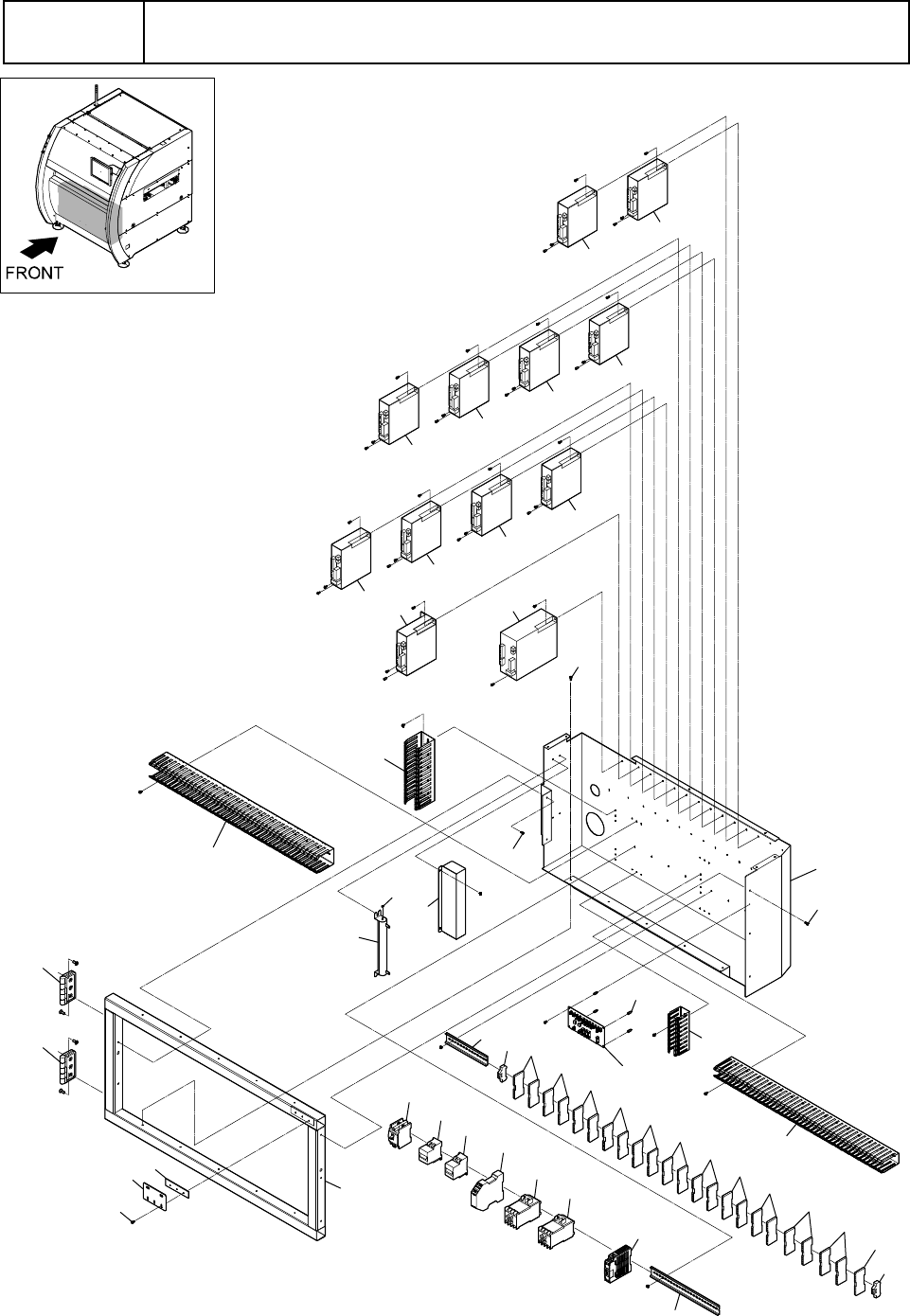 FRONT