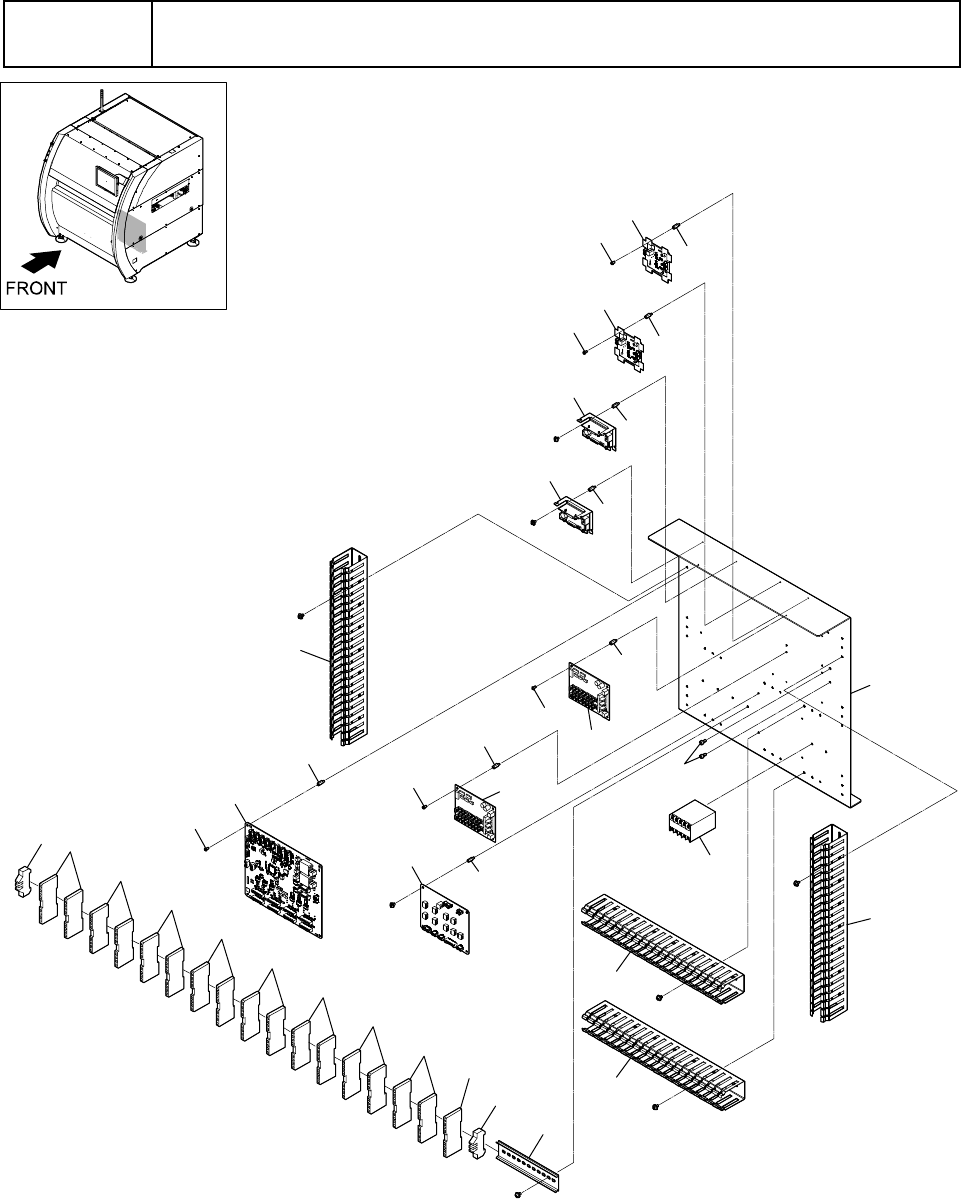 FRONT