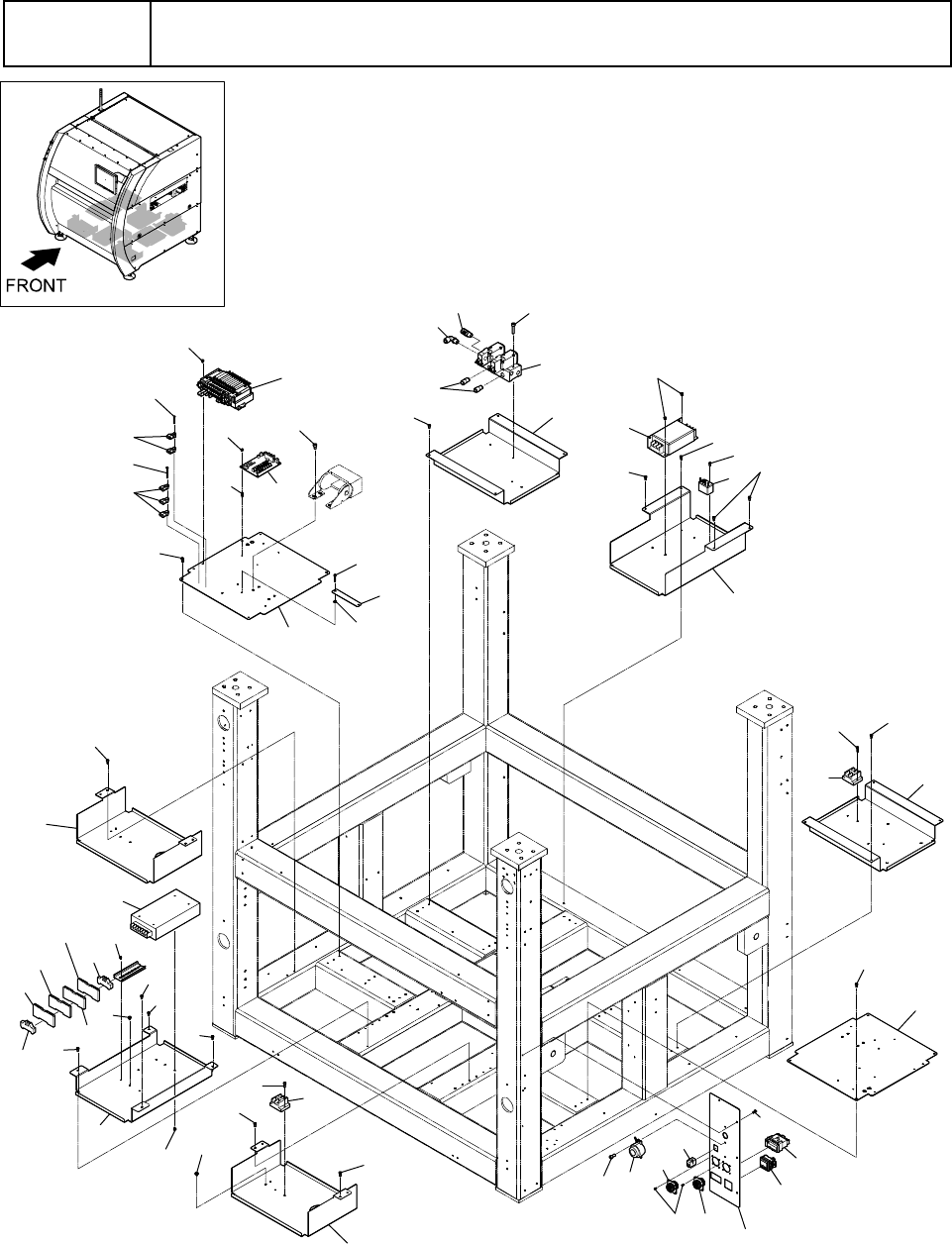 FRONT