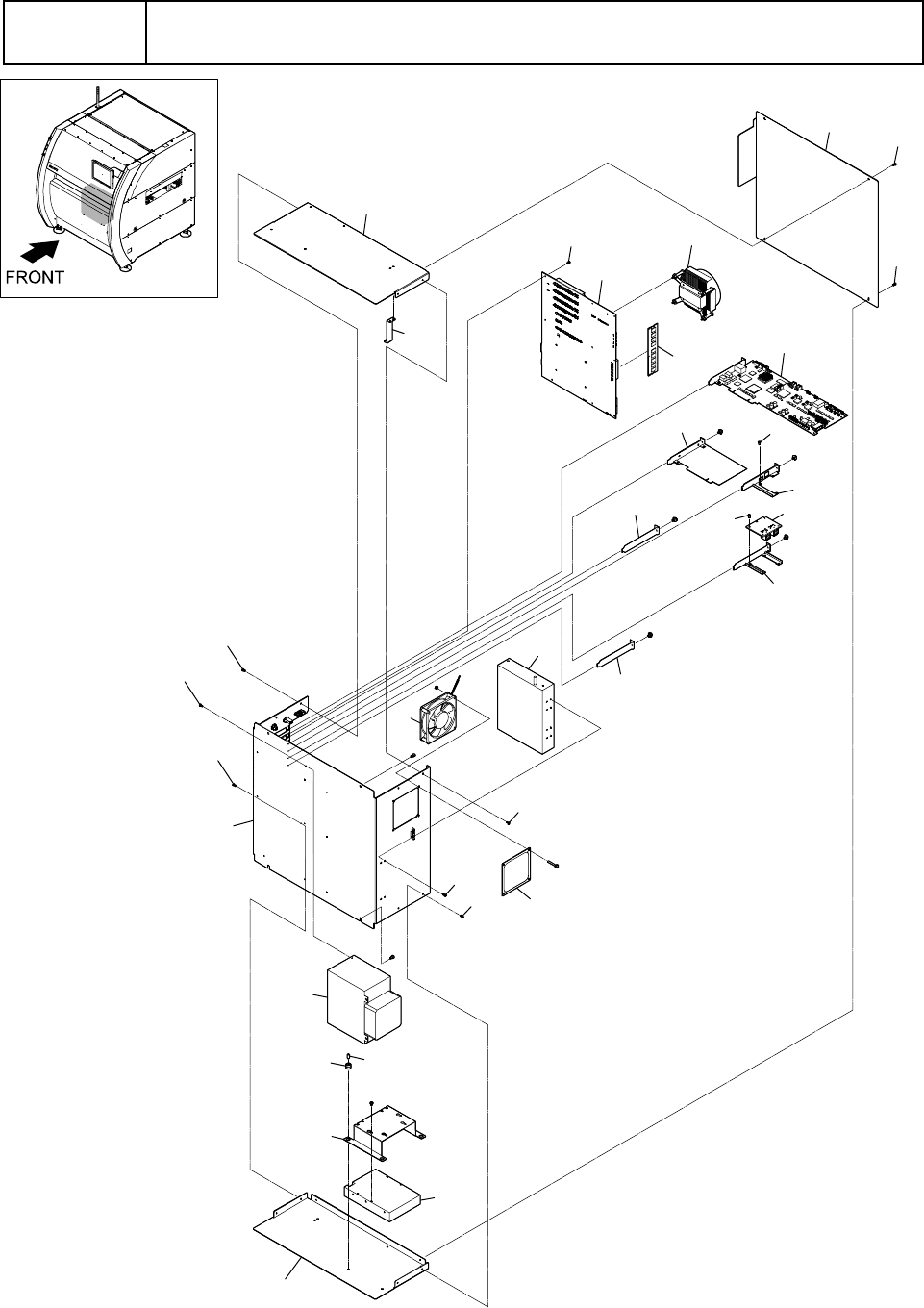 FRONT