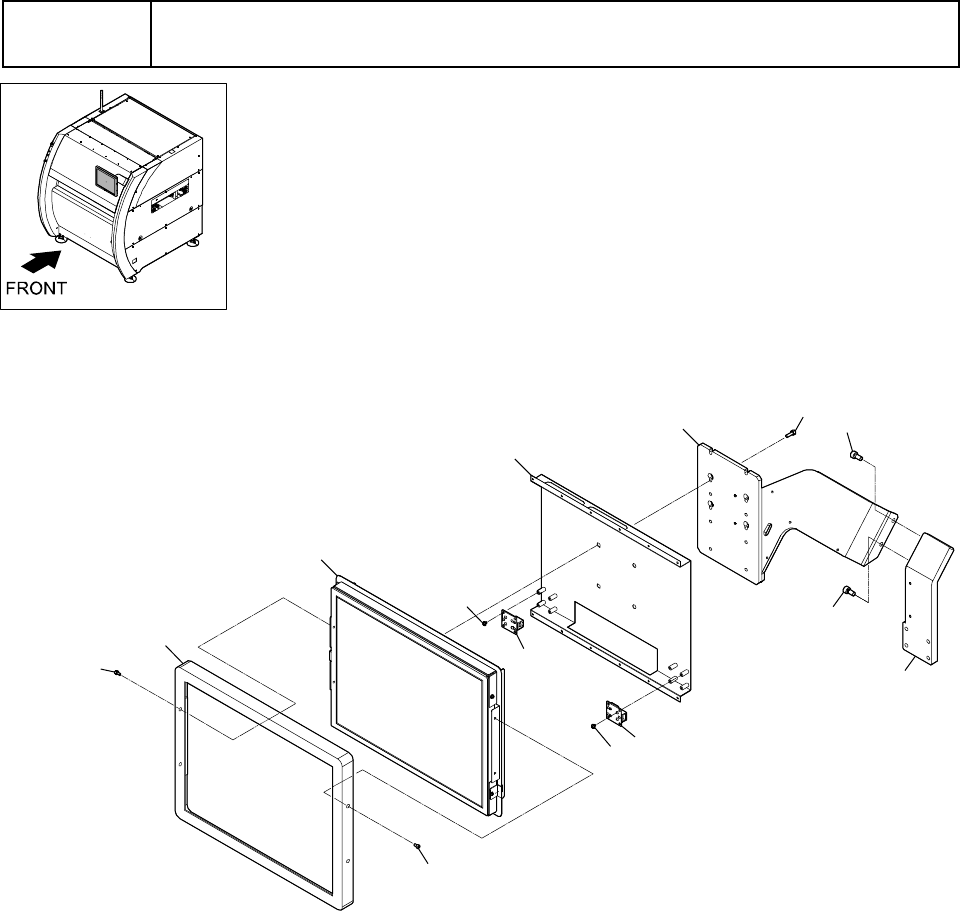 FRONT