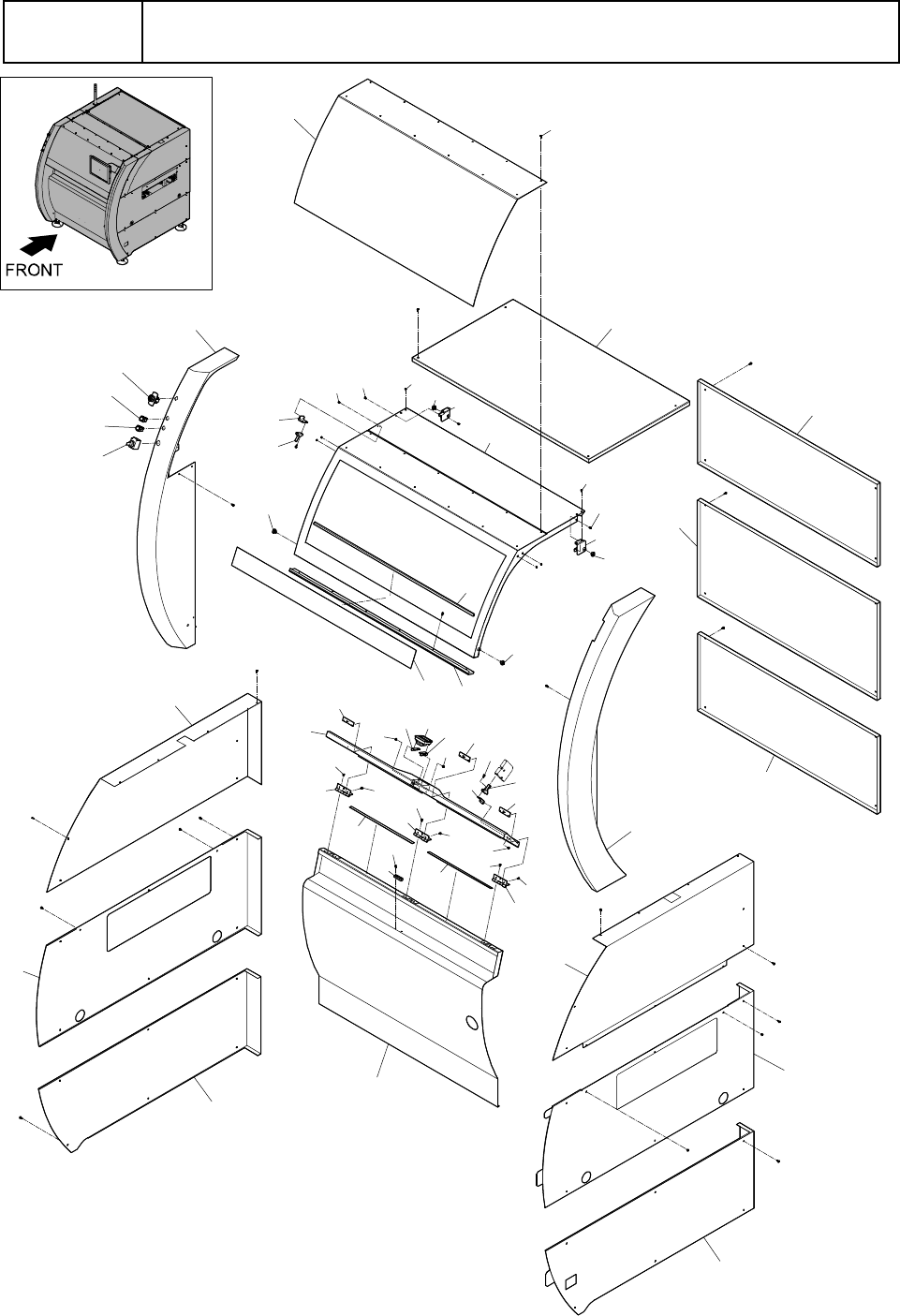 FRONT