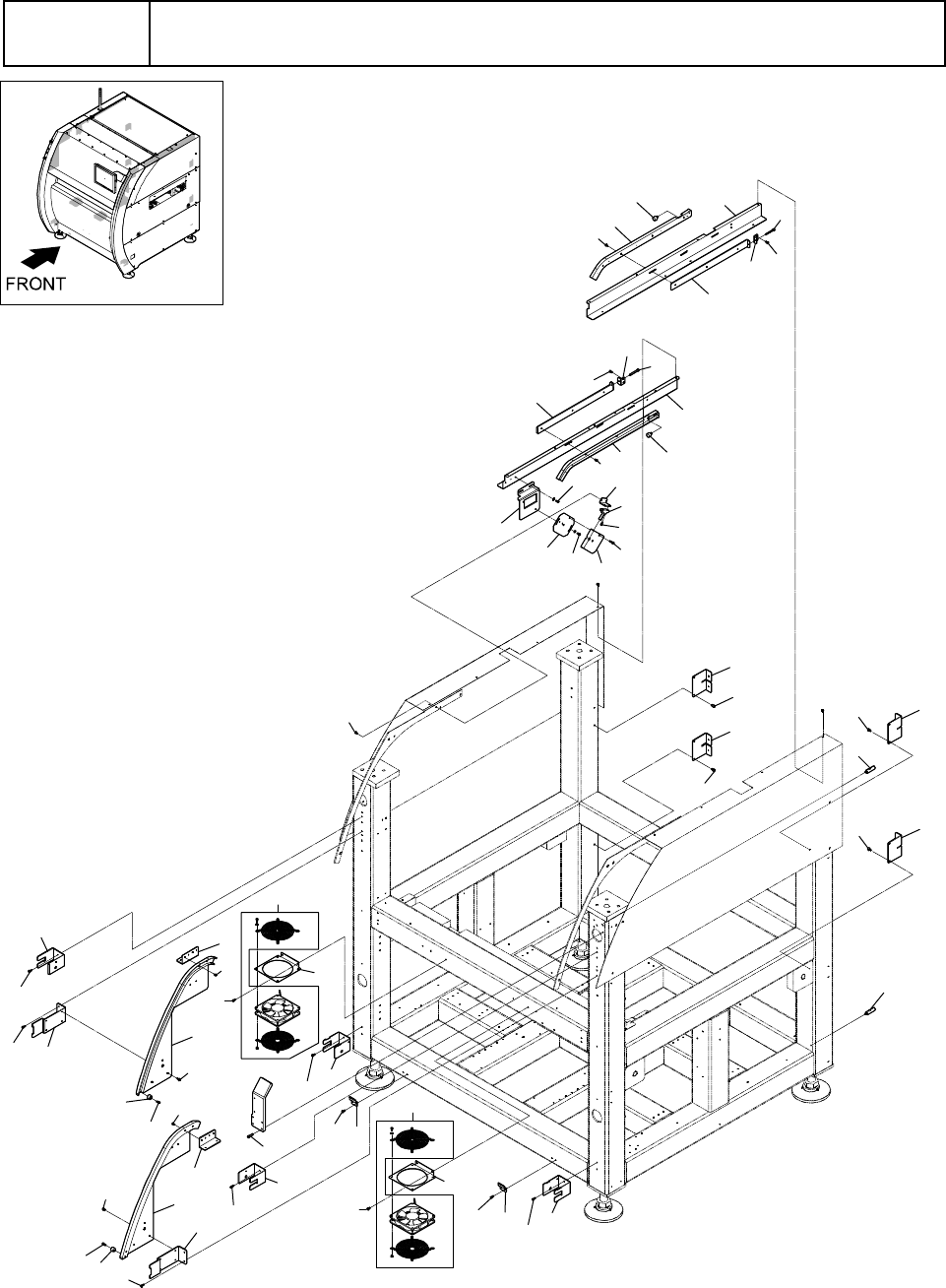 FRONT