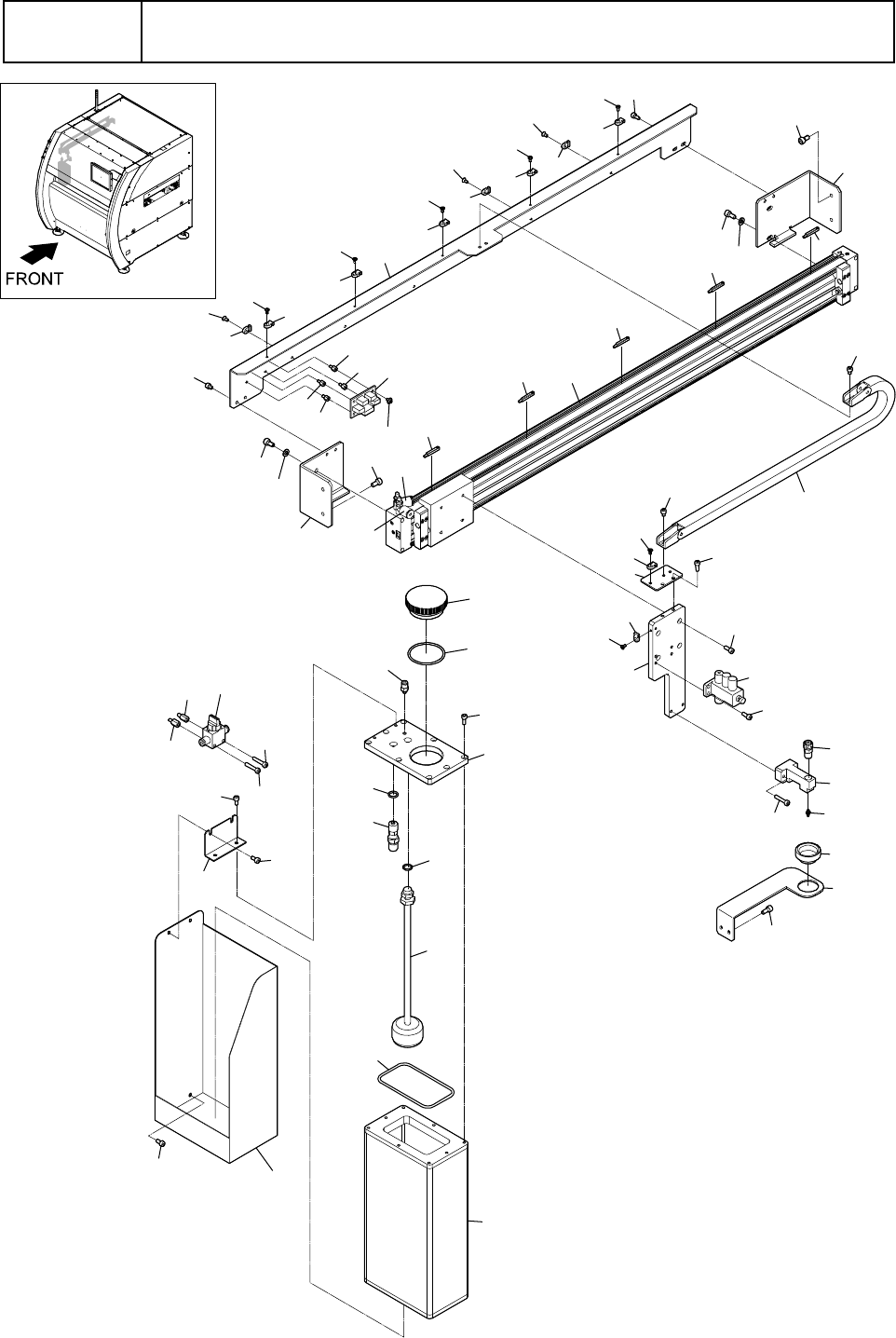 FRONT