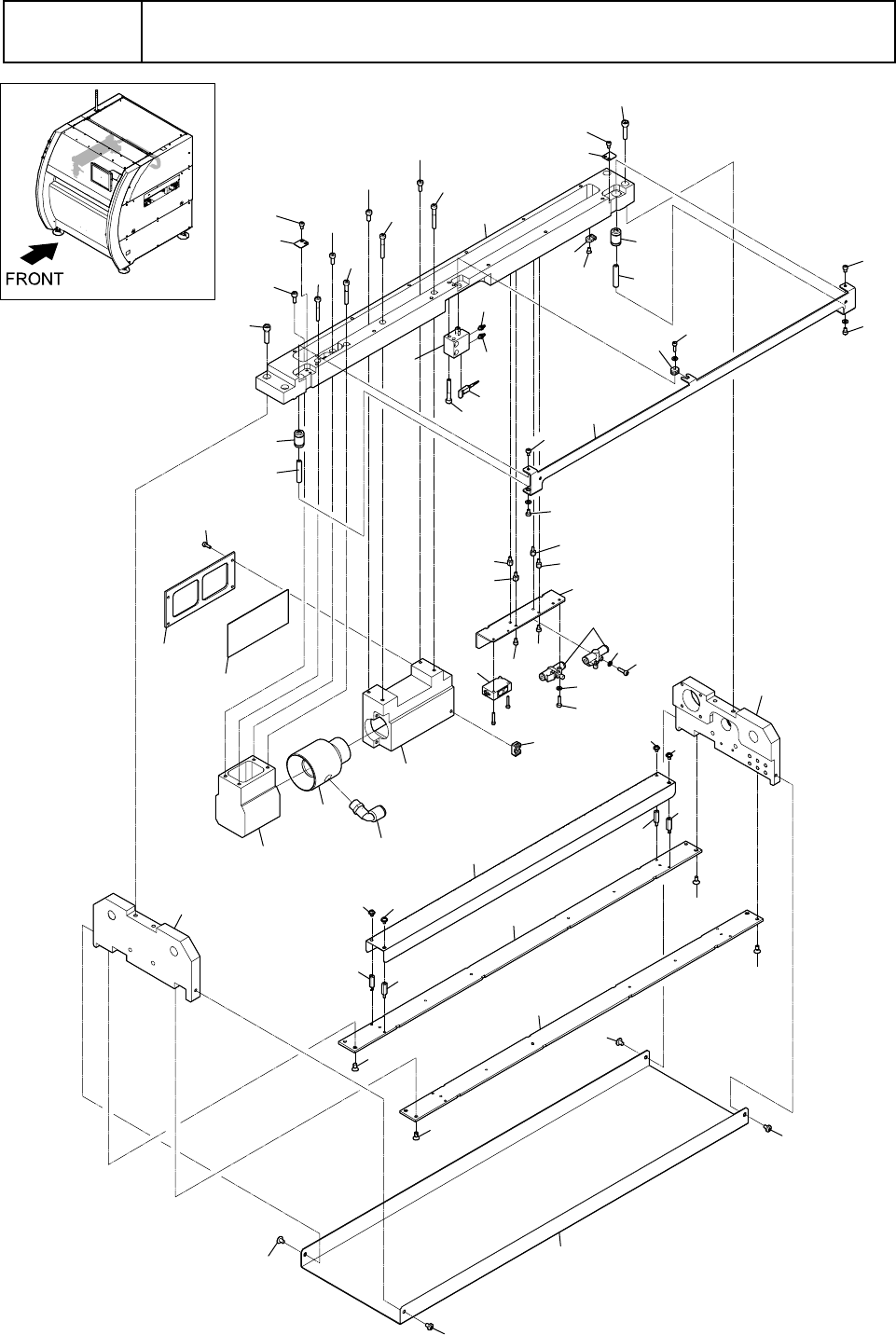 FRONT