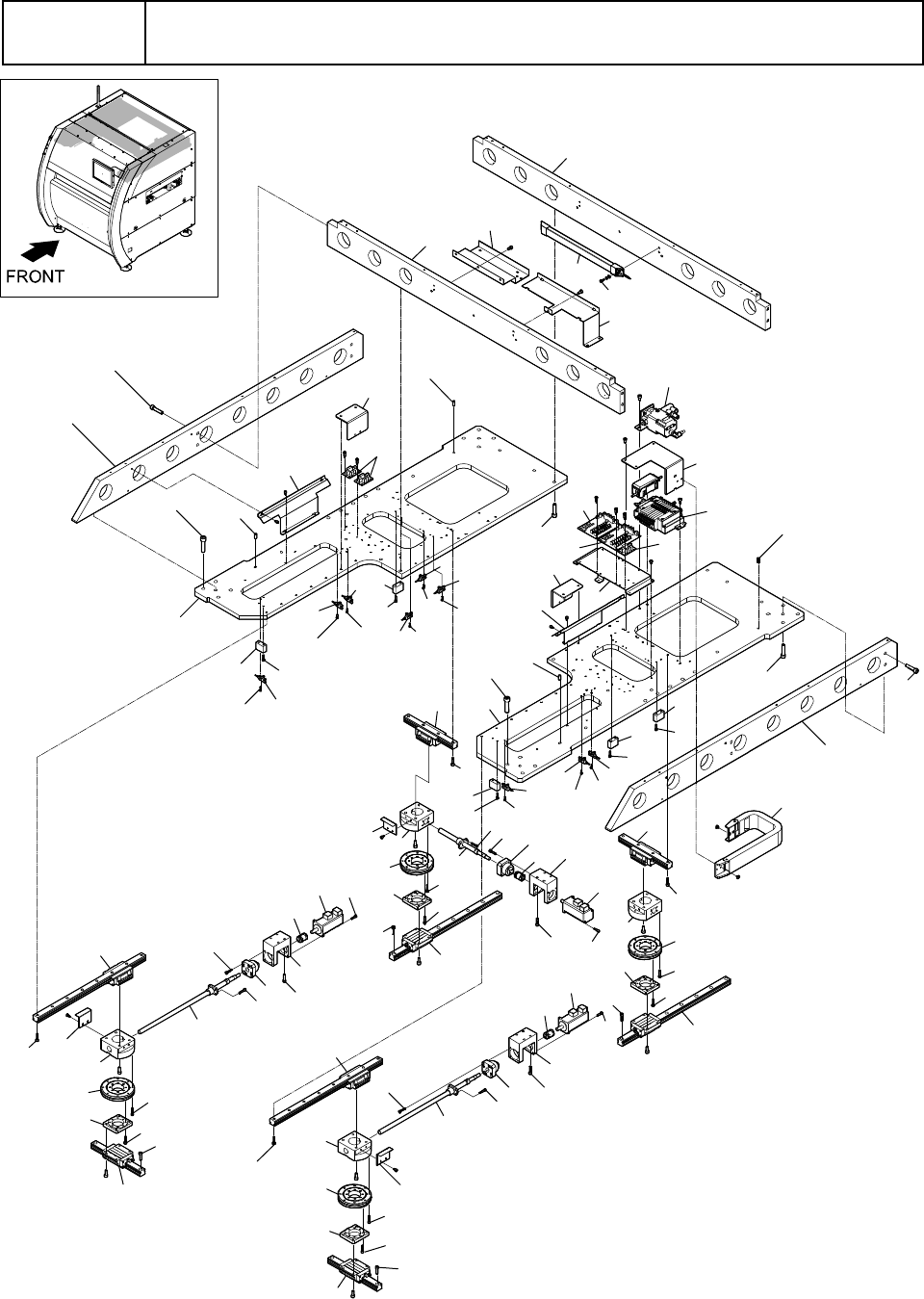 FRONT