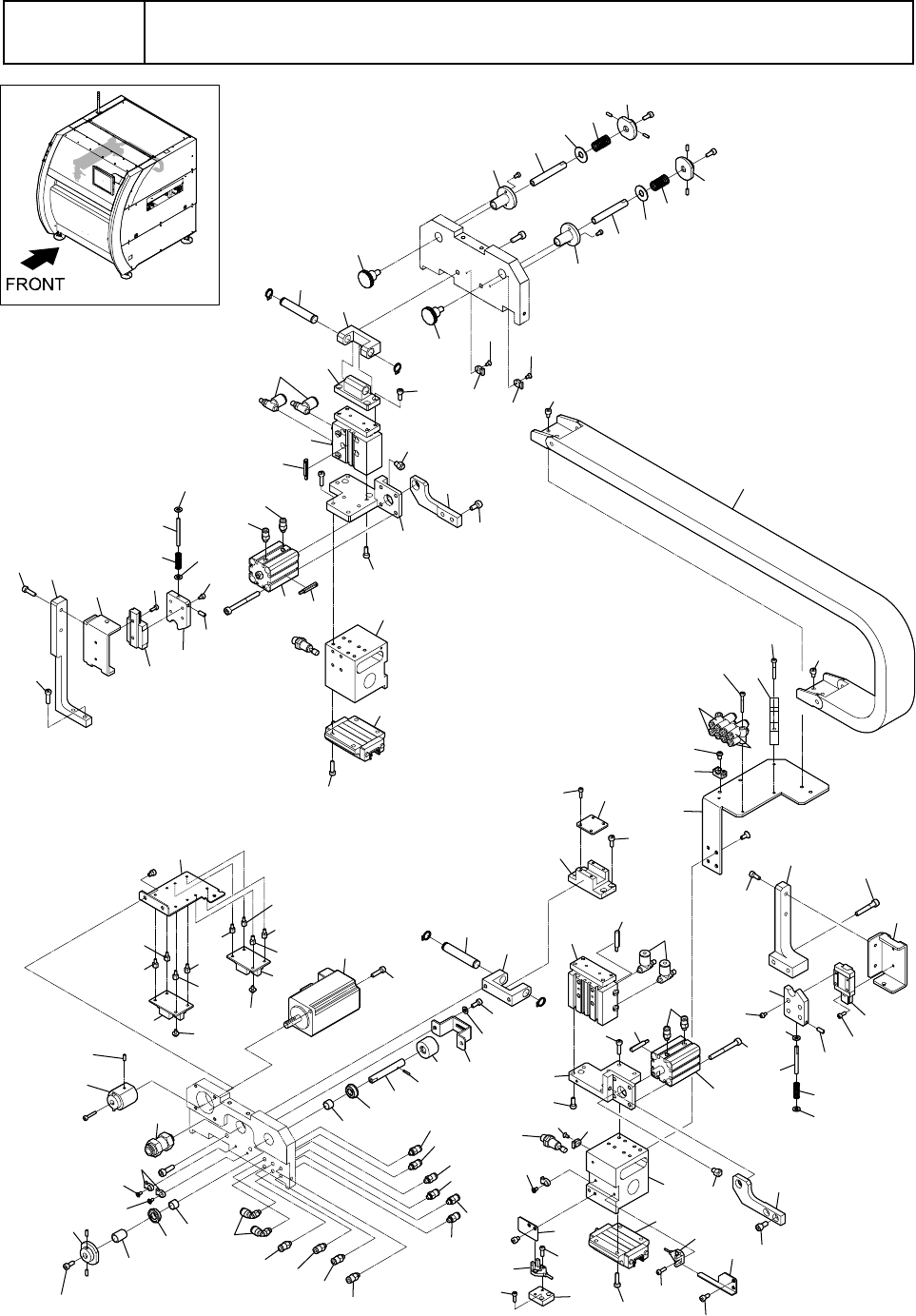 FRONT