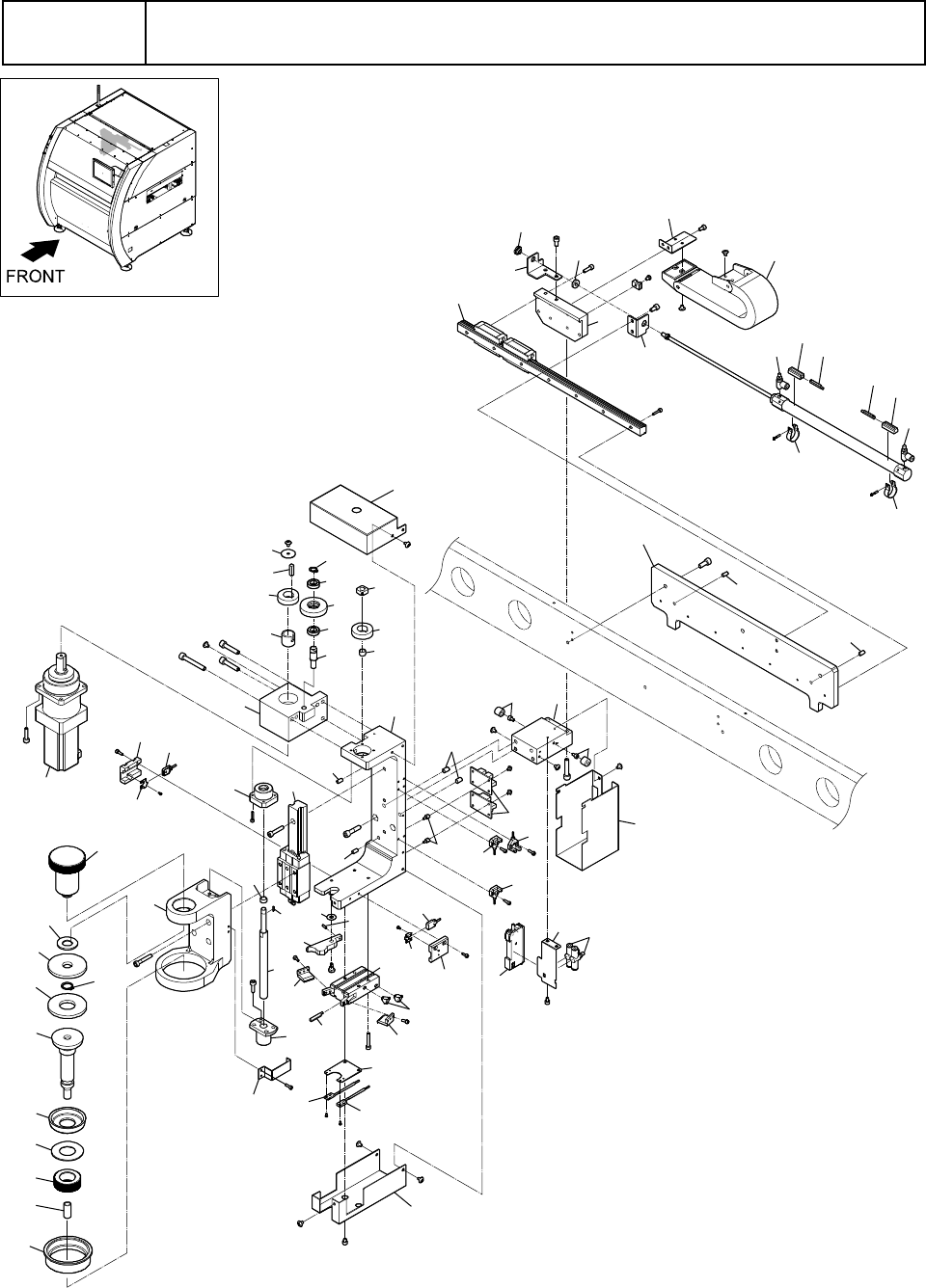 FRONT