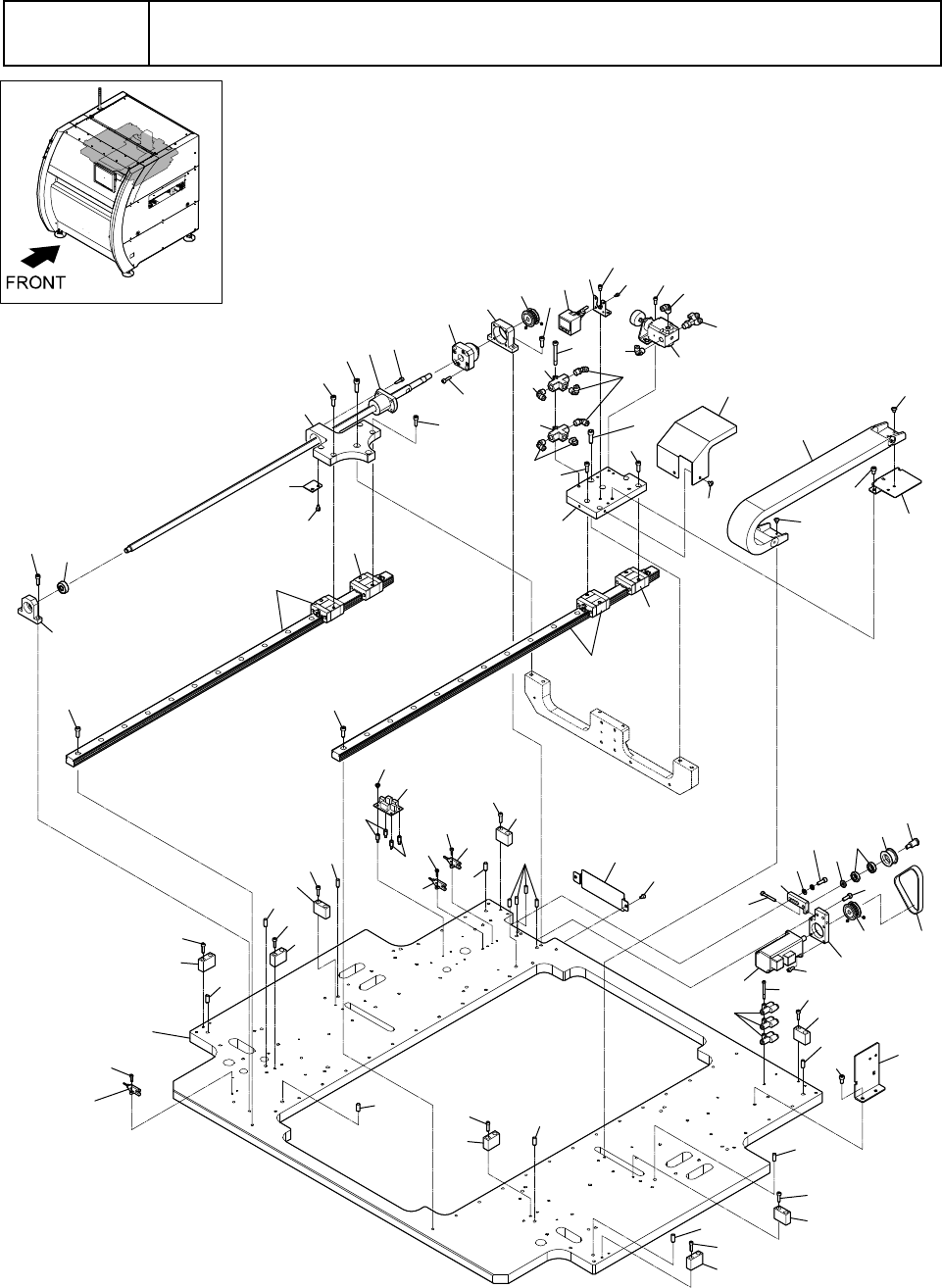 FRONT