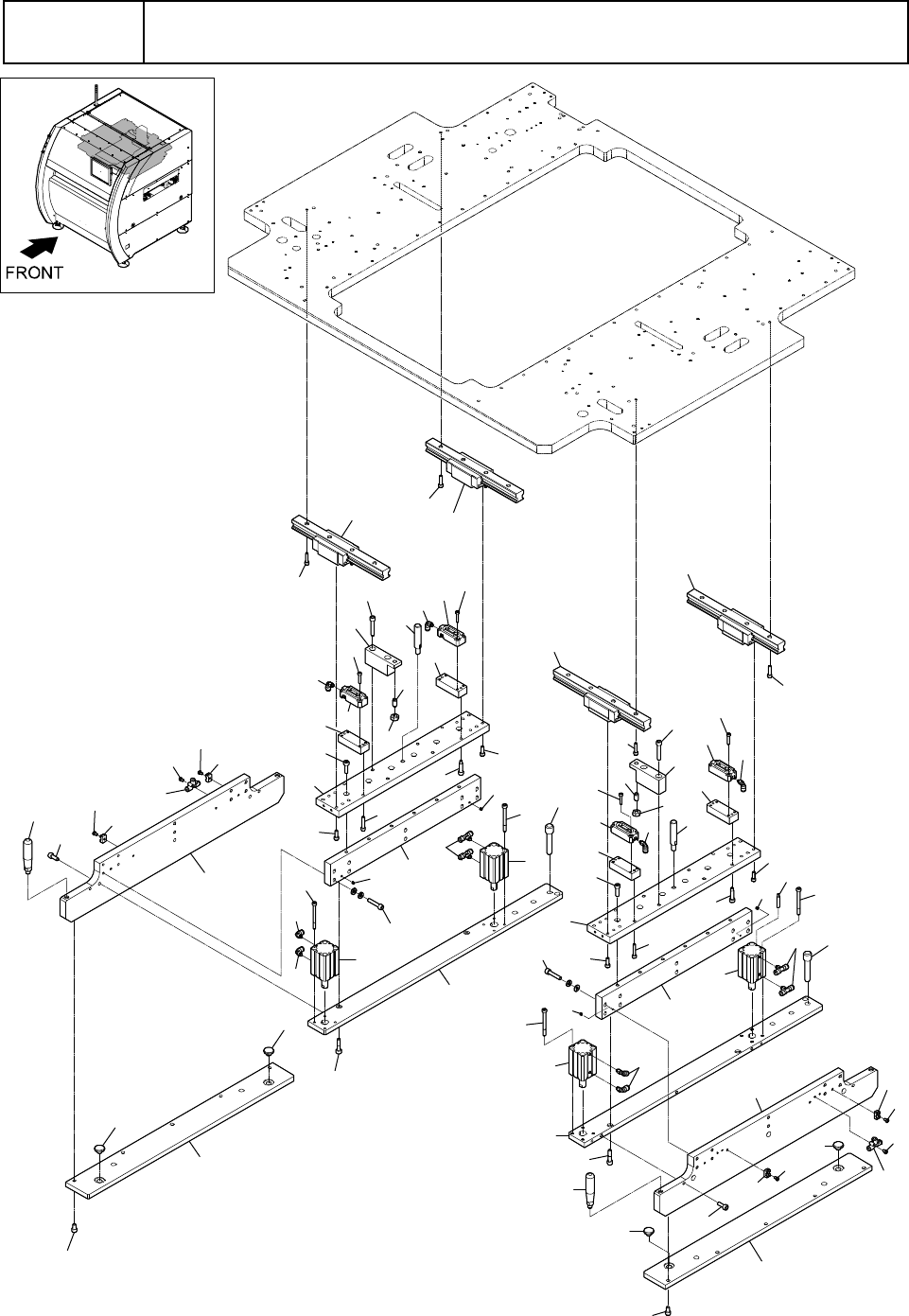 FRONT