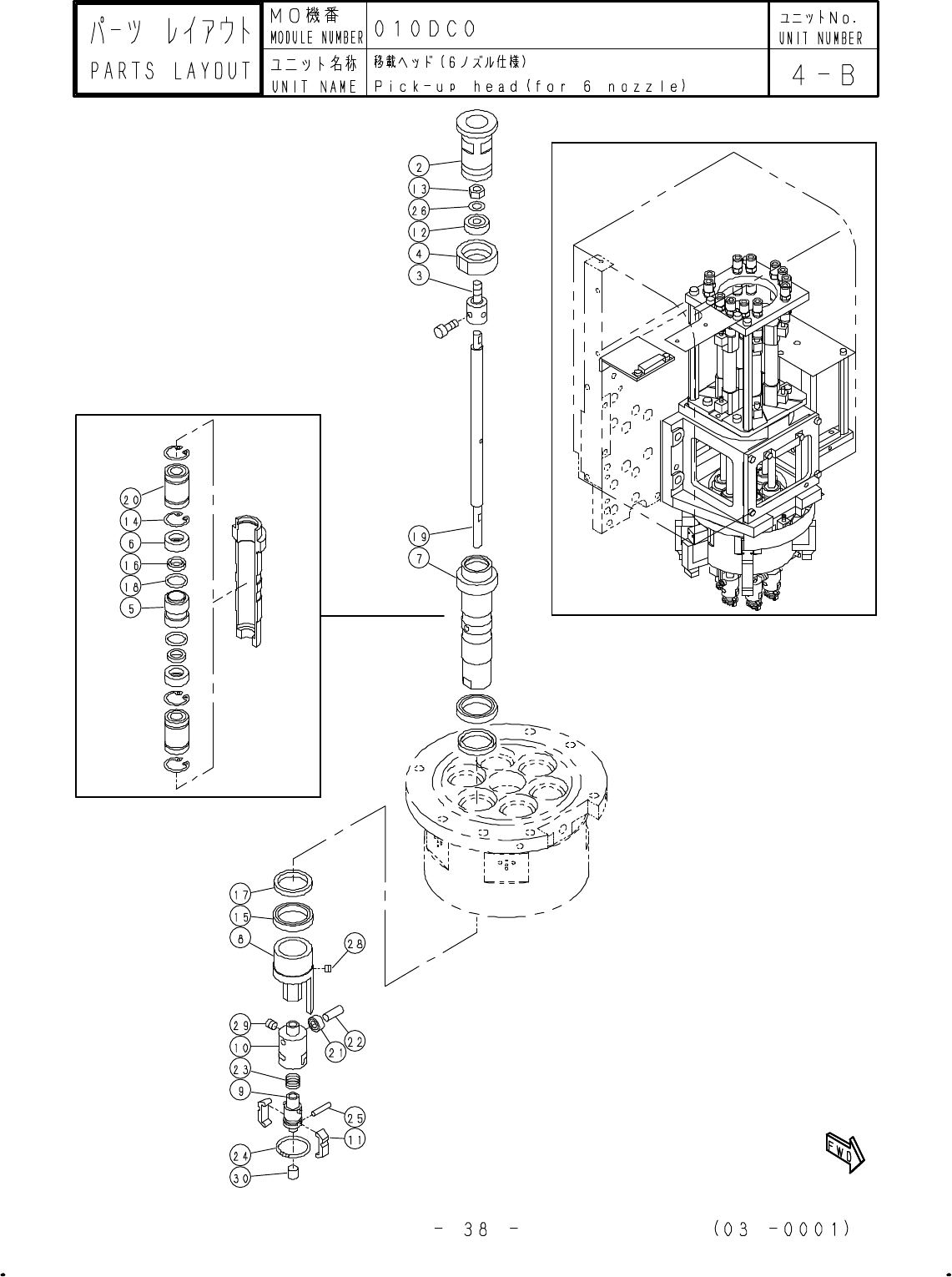 | パーツ レイアウト PARTS LAYOUT | MO機番 MODULE NUMBER | 010DC0 | ユニットNo. UNIT NUMBER |
|---|---|---|---|
| | ユニット名称 UNIT NAME | 移載ヘッド(6ノズル仕様) Pick-up head(for 6 nozzle) | 4-B |

2
13
26
12
4
3
19
7
20
14
6
16
18
5
17
15
8
28
29
10
21
22
23
9
25
11
24
30

FWD

- 38 -

(03 -0001)