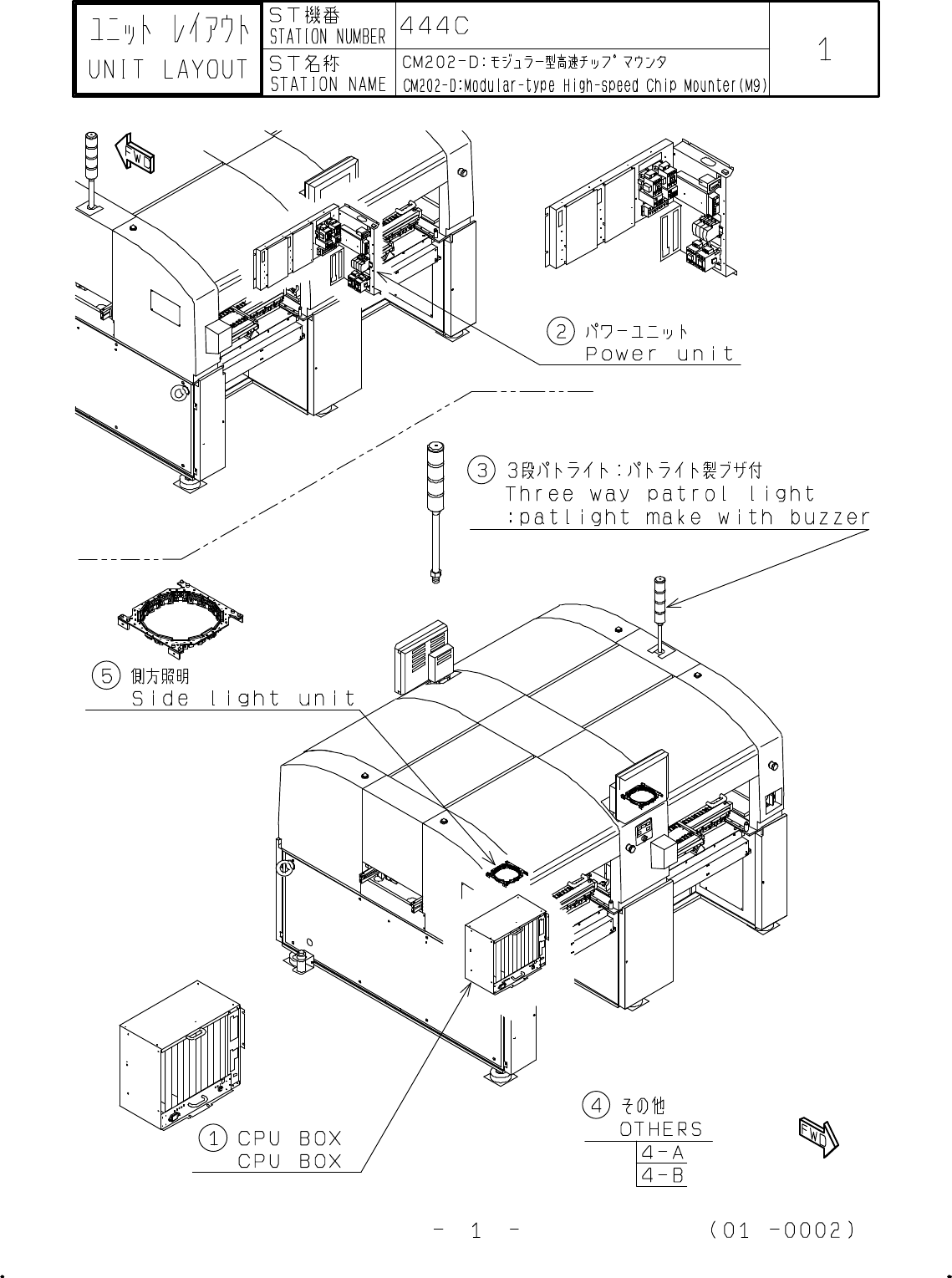 | ユニット レイアウト UNIT LAYOUT | ST機番 STATION NUMBER | 444C | 1 |
|---|---|---|---|
| | ST名称 STATION NAME | CM202-D:モジュラー型高速チップマウンタ CM202-D:Modular-type High-speed Chip Mounter(M9) | |

FWD

② パワーユニット
Power unit

③ 3段パトライト:パトライト製ブザ付
Three way patrol light
:patlight make with buzzer

⑤ 側方照明
Side light unit

① CPU BOX
CPU BOX

④ その他
OTHERS
4-A
4-B

FWD

- 1 -

(01 -0002)