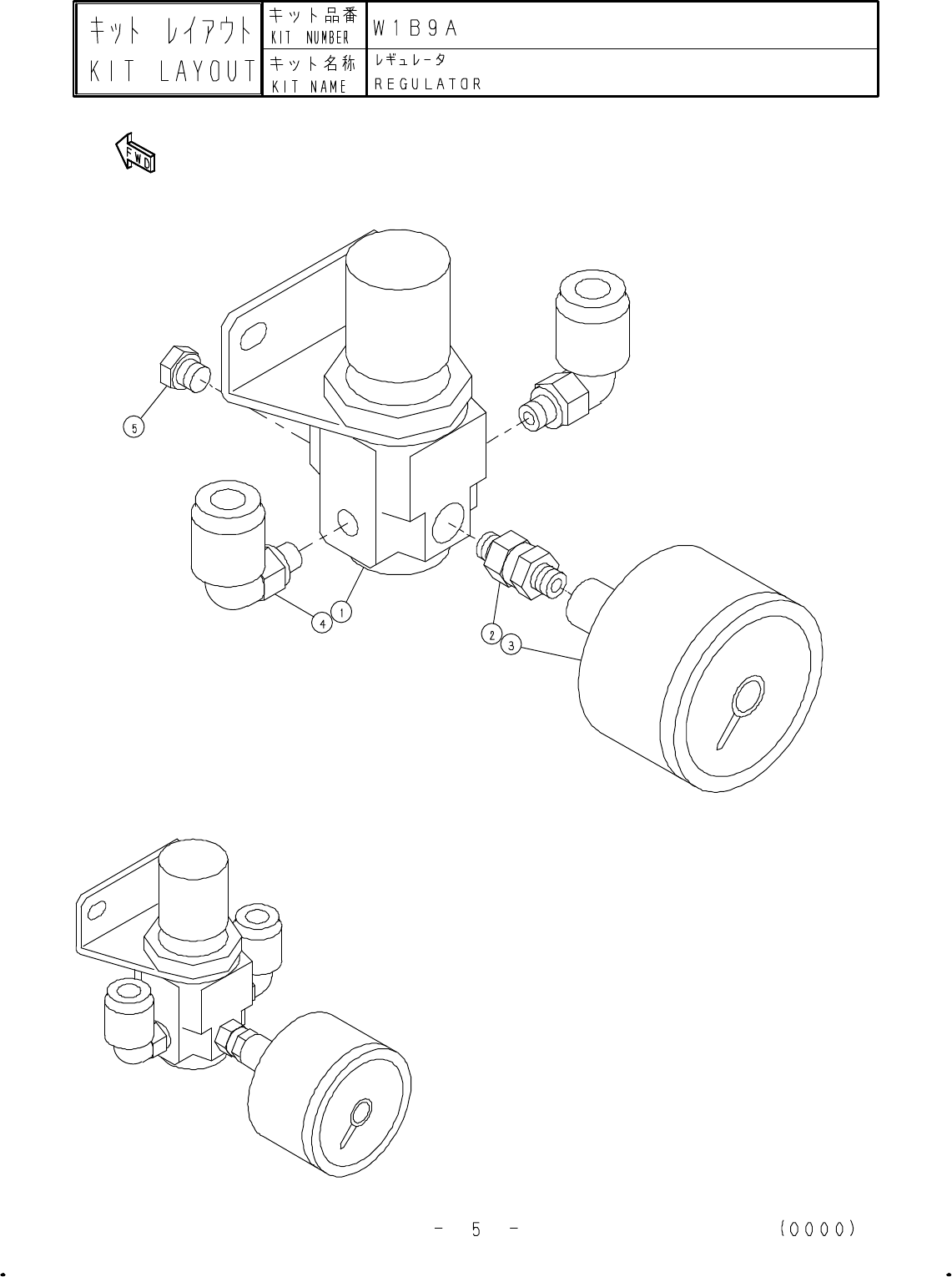 | キット レイアウト KIT LAYOUT | キット品番 KIT NUMBER | W1B9A |
|---|---|---|
| | キット名称 KIT NAME | レギュレータ REGULATOR |

FWD

5

4

1

2

3

- 5 -

(0000)