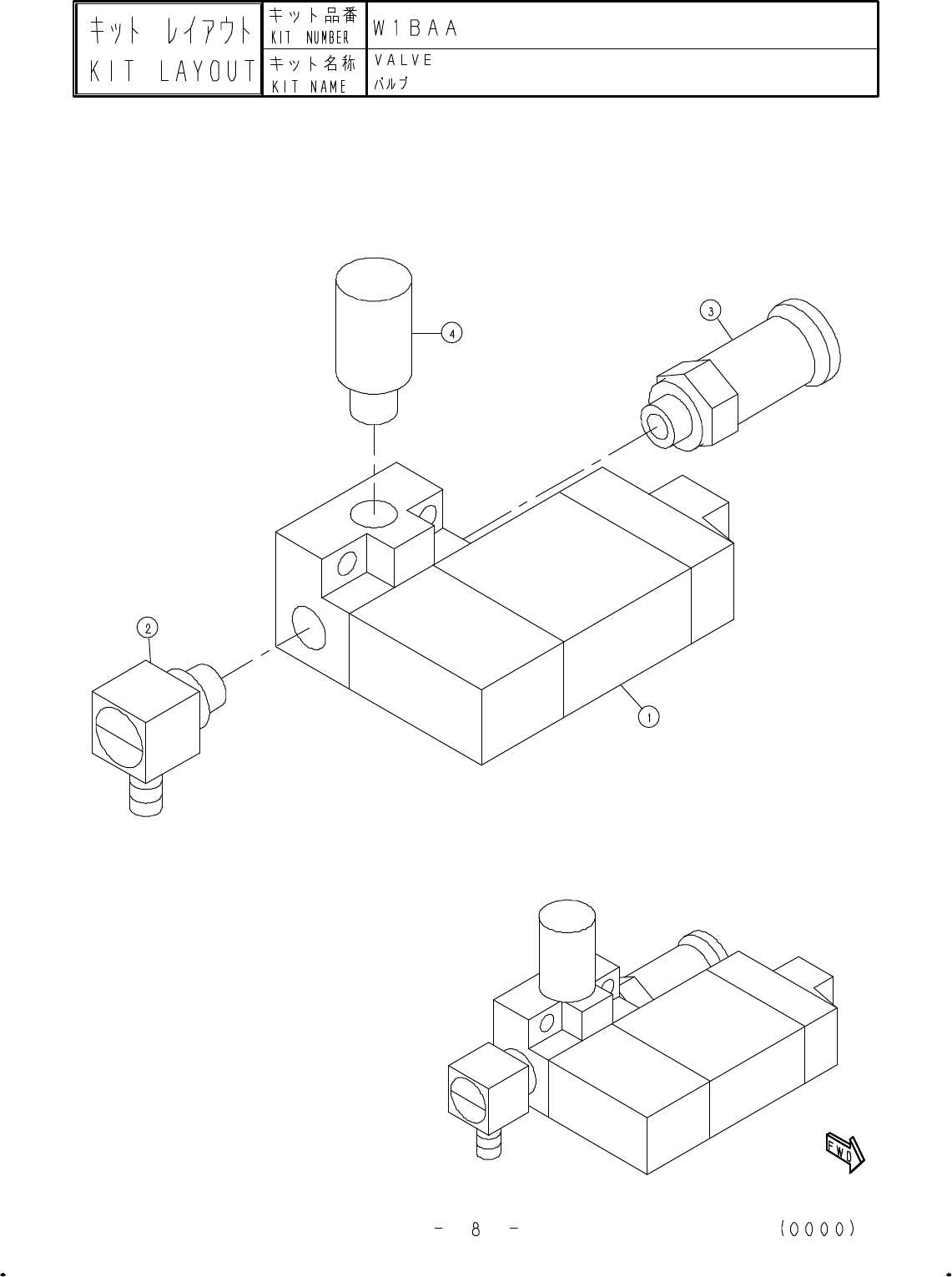 | キット レイアウト KIT LAYOUT | キット品番 KIT NUMBER | W1BAA |
|---|---|---|
| | キット名称 KIT NAME | VALVE バルブ |

4

3

2

1

FWD

- 8 -

(0000)