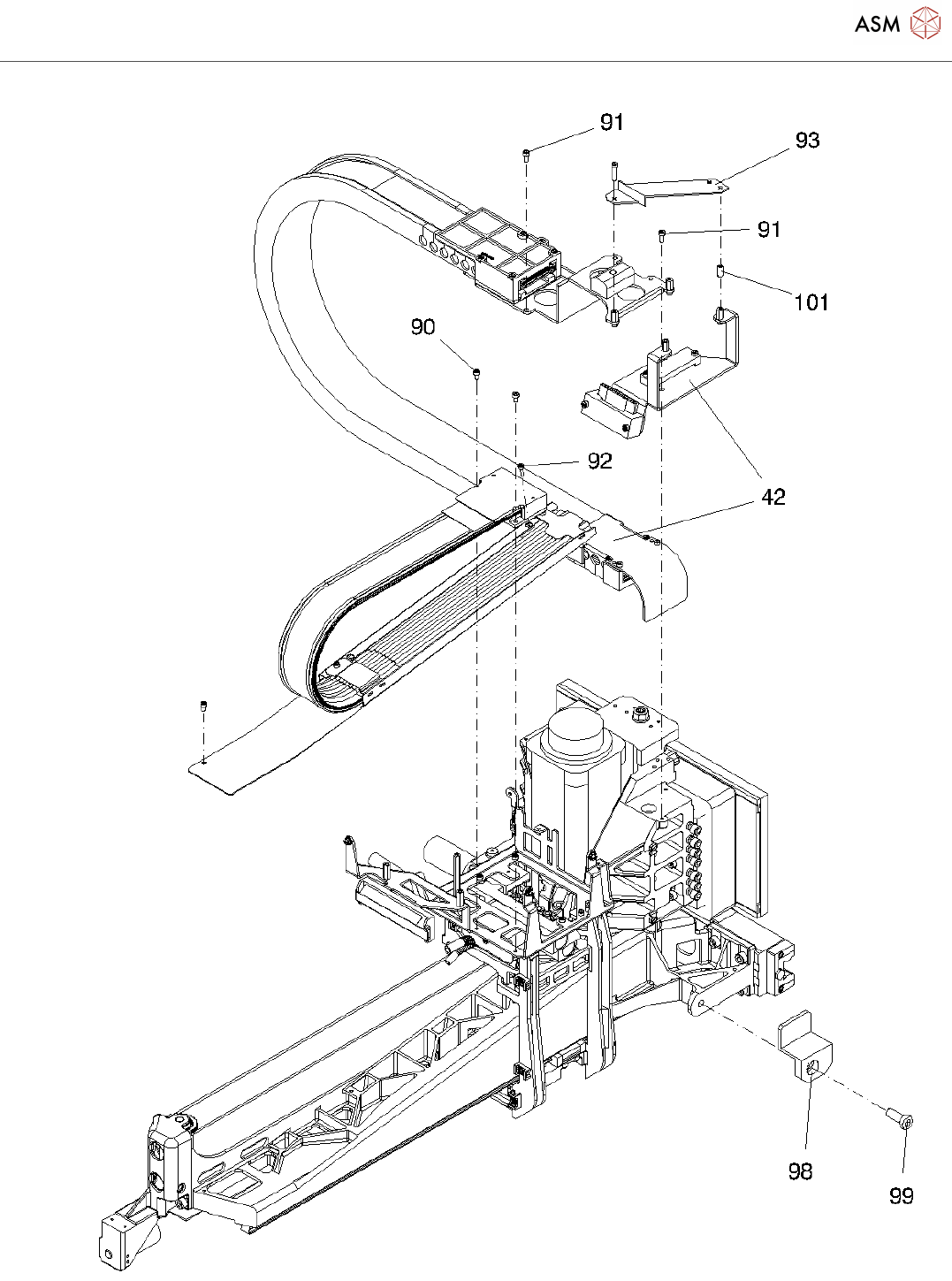 ASM

91

93

91

101

90

92

42

98

99