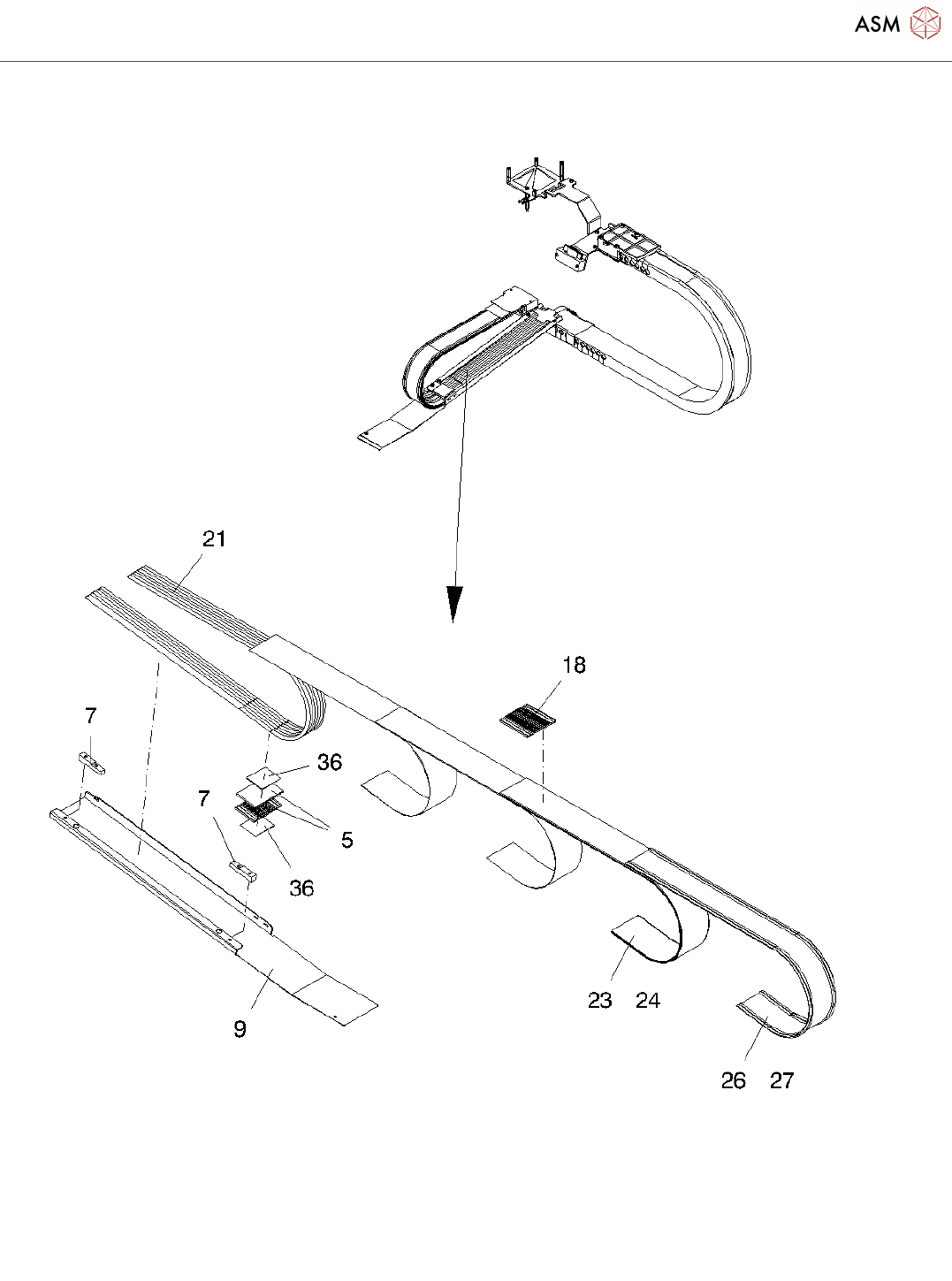 ASM

21

18

7

36

7

5

36

9

23 24

26 27