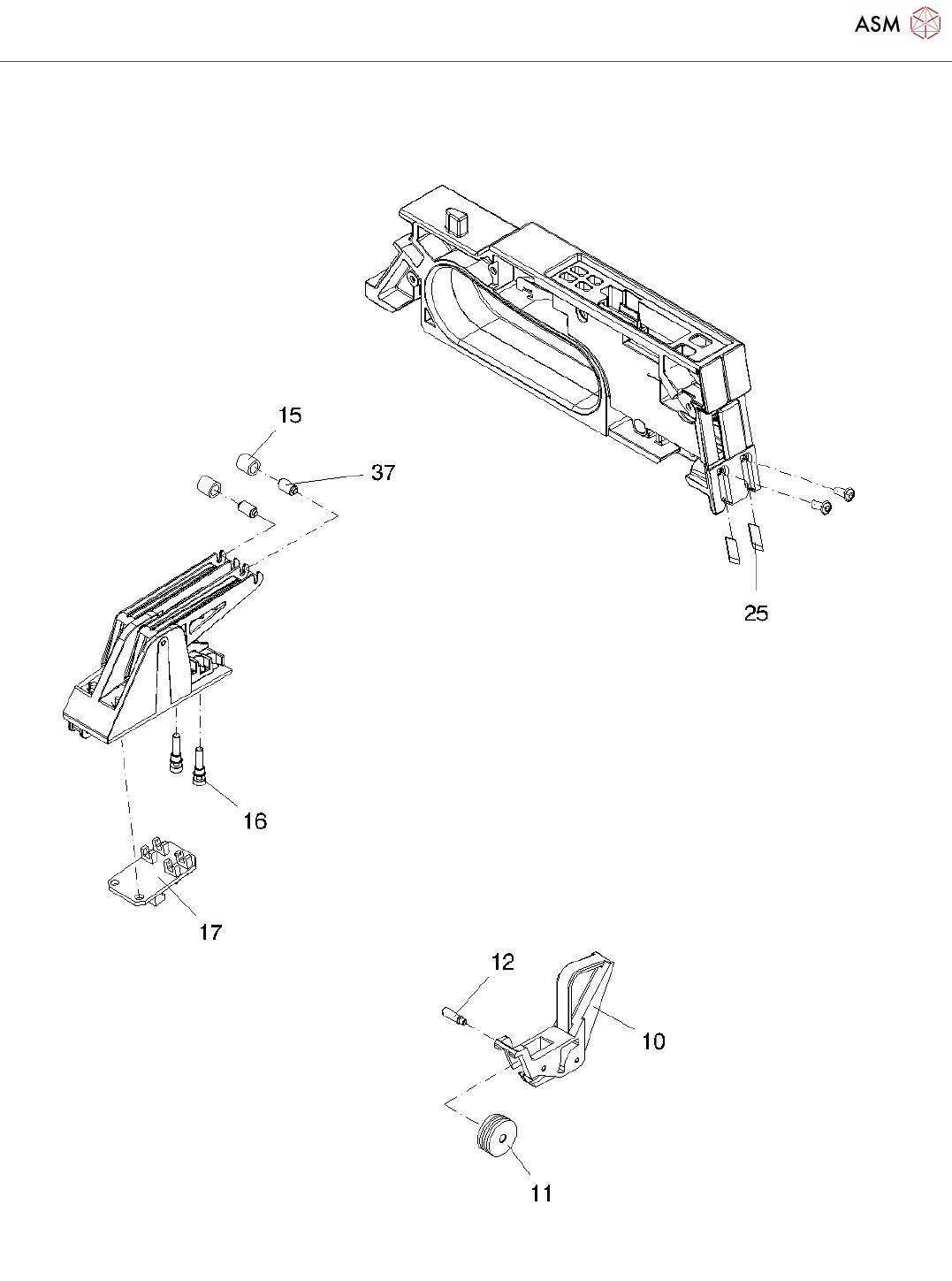 ASM

15

37

25

16

17

12

10

11