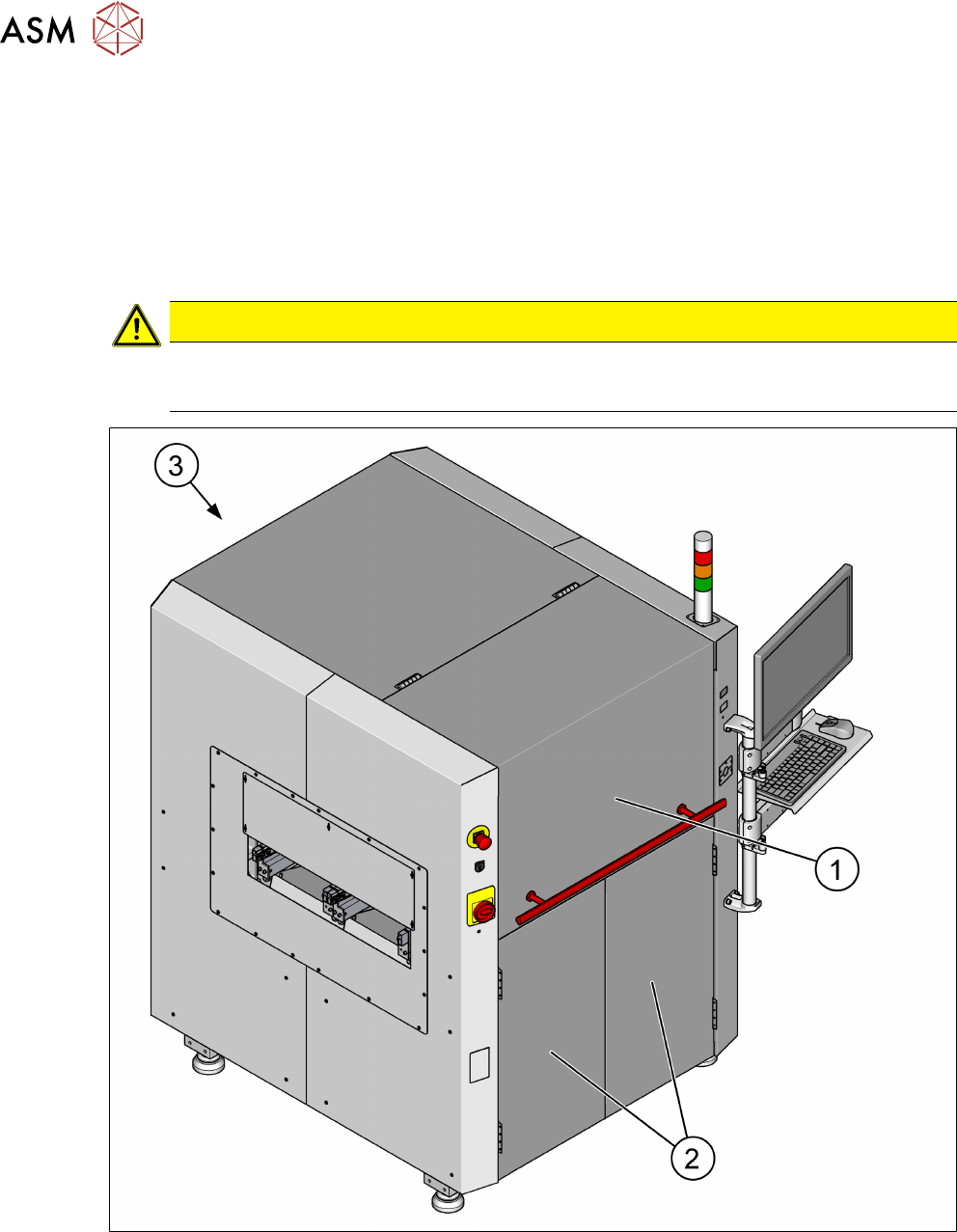 ASM

3

1

2