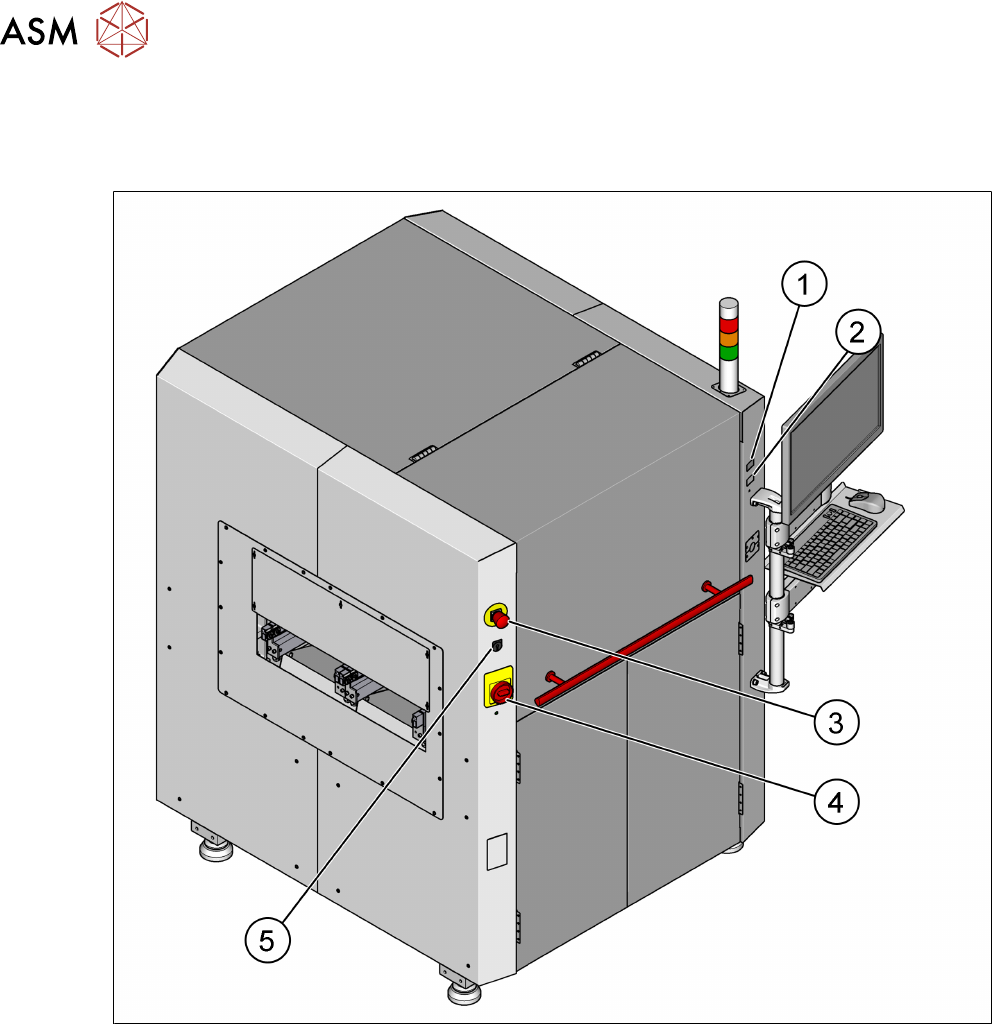 ASM

1
2
3
4
5