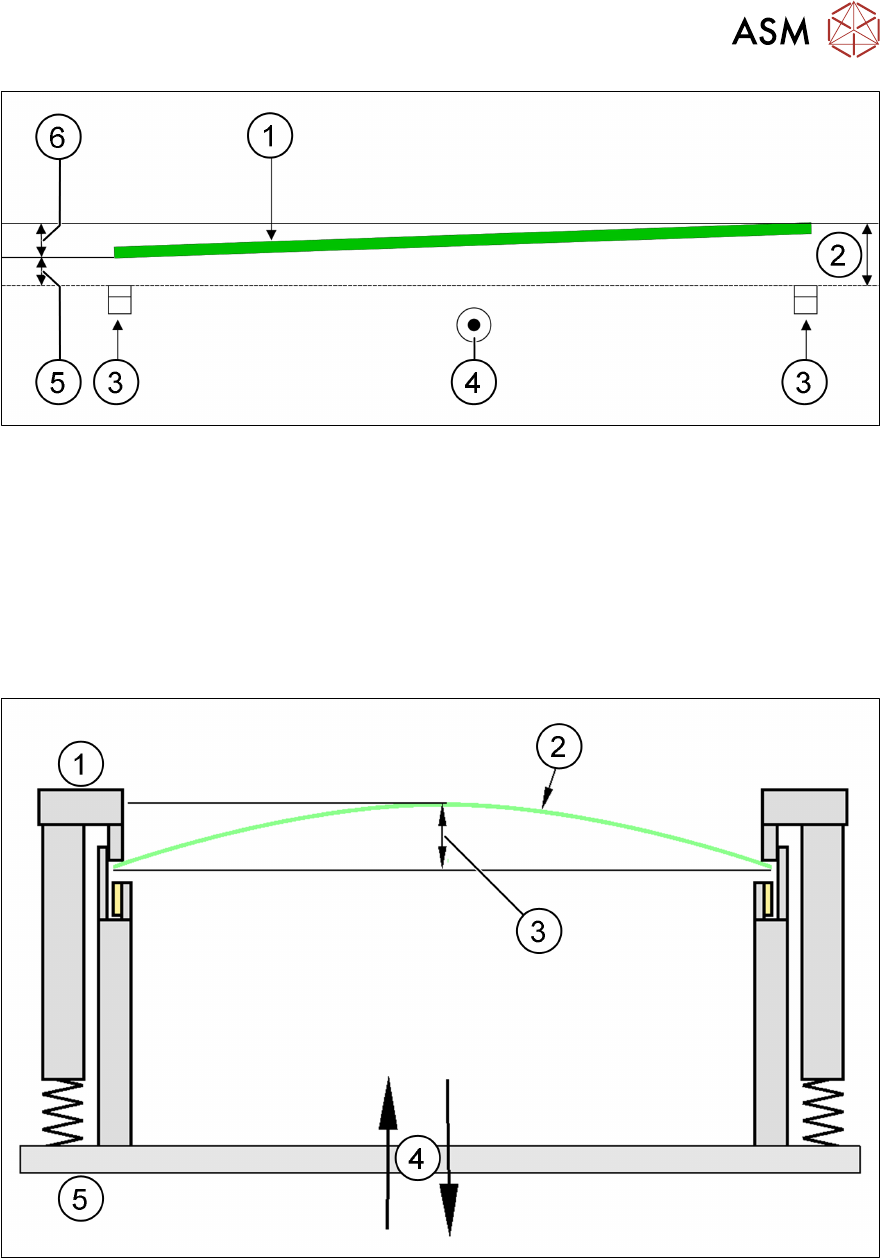 ASM

6
1
2
5
3
4
3

1
2
3
4
5