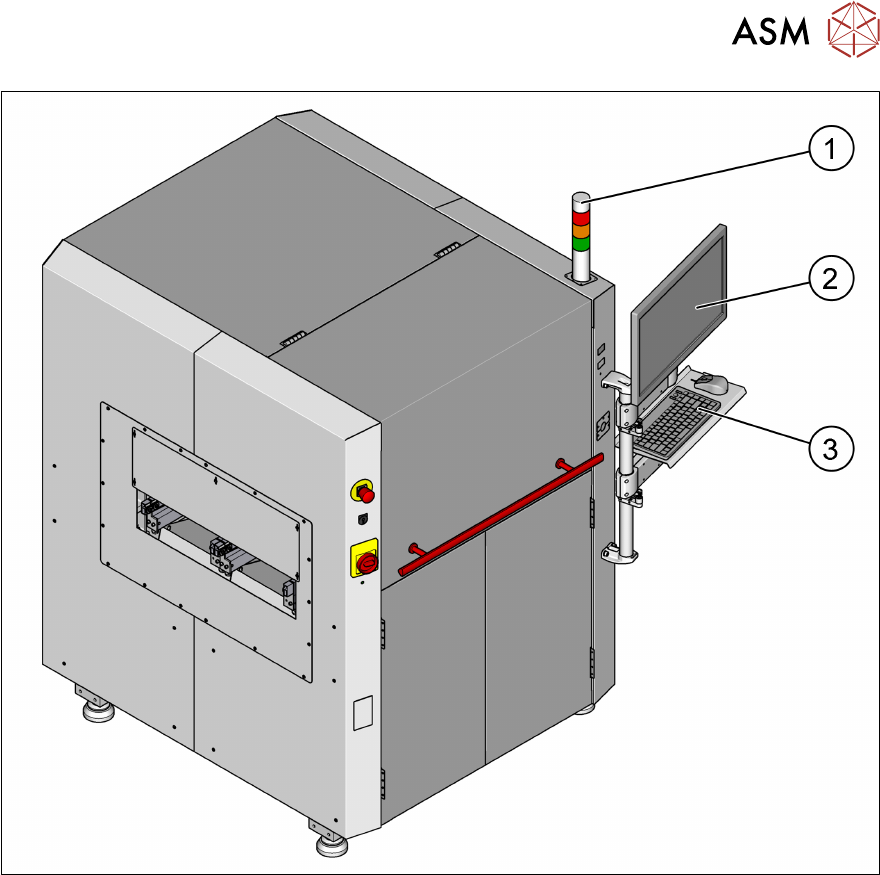 ASM

1

2

3