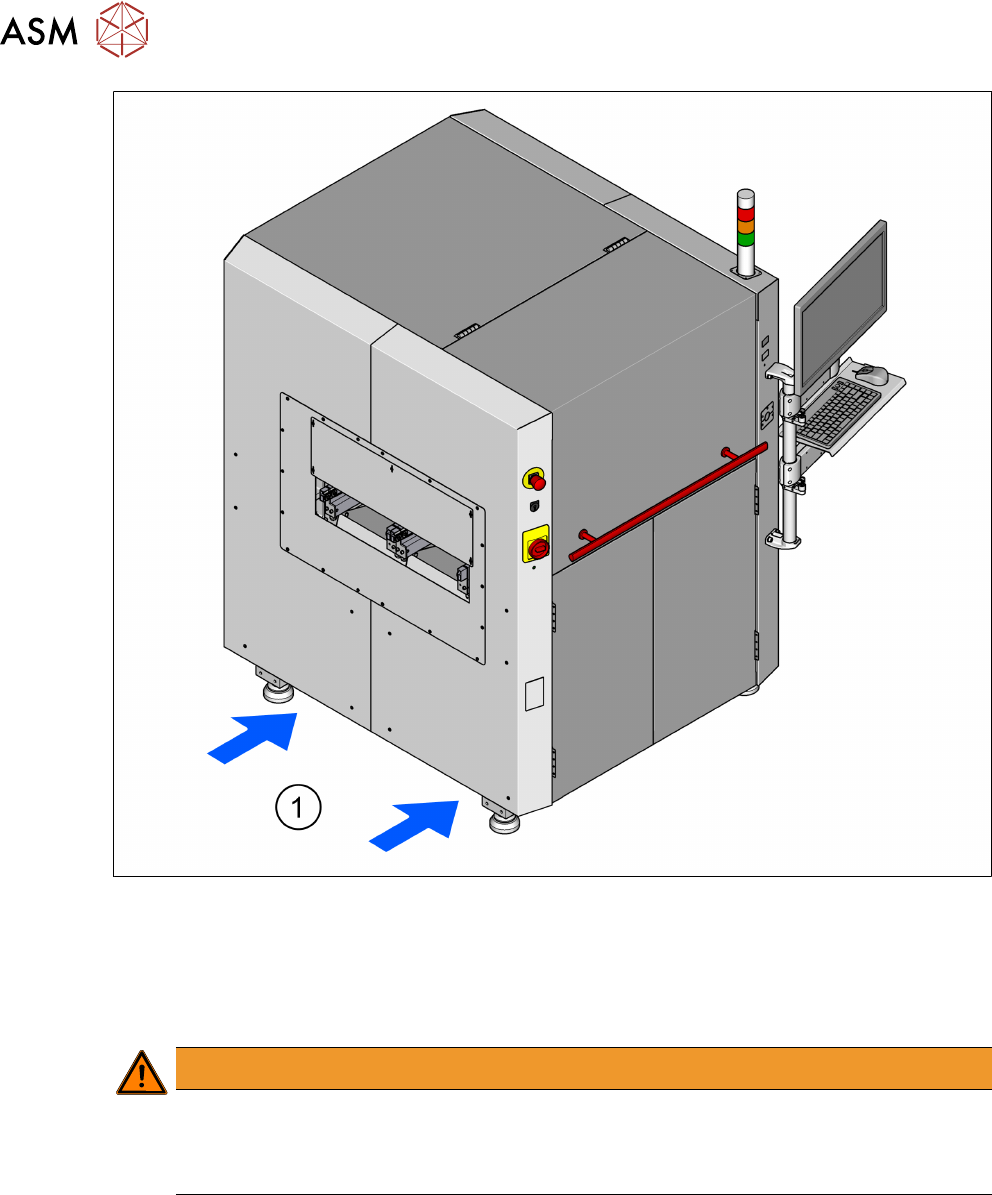 ASM

1