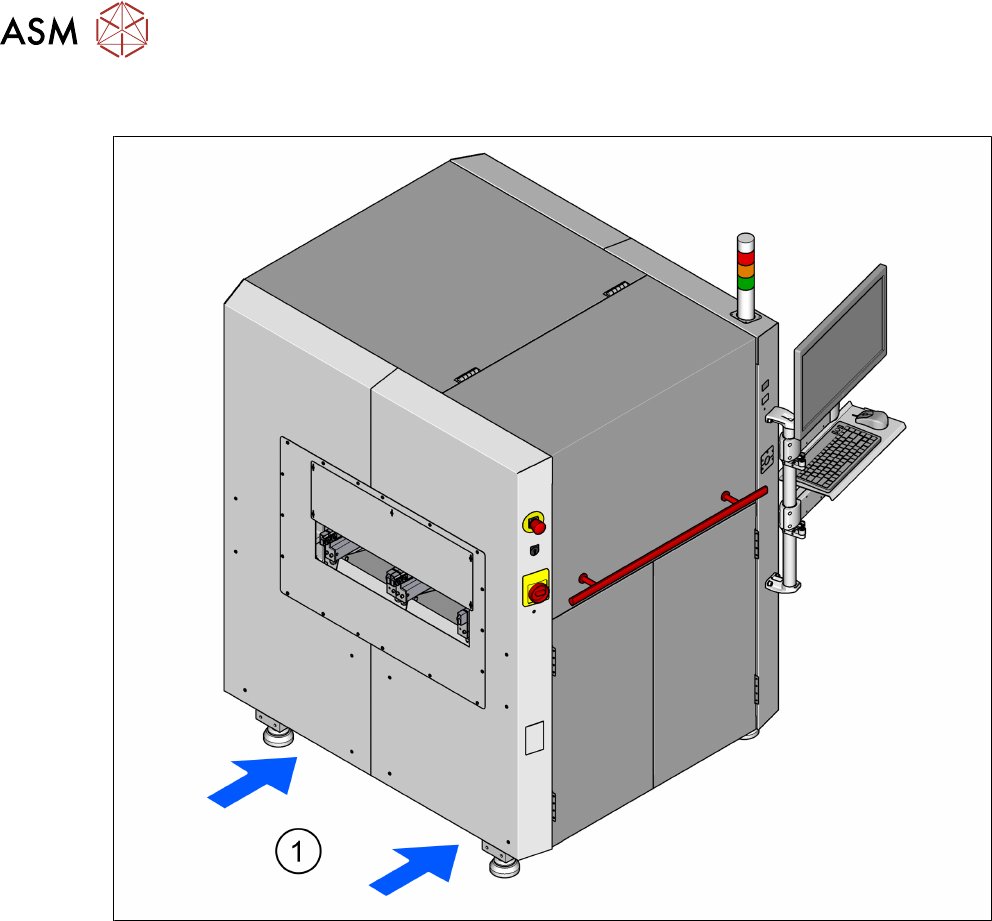 ASM

1