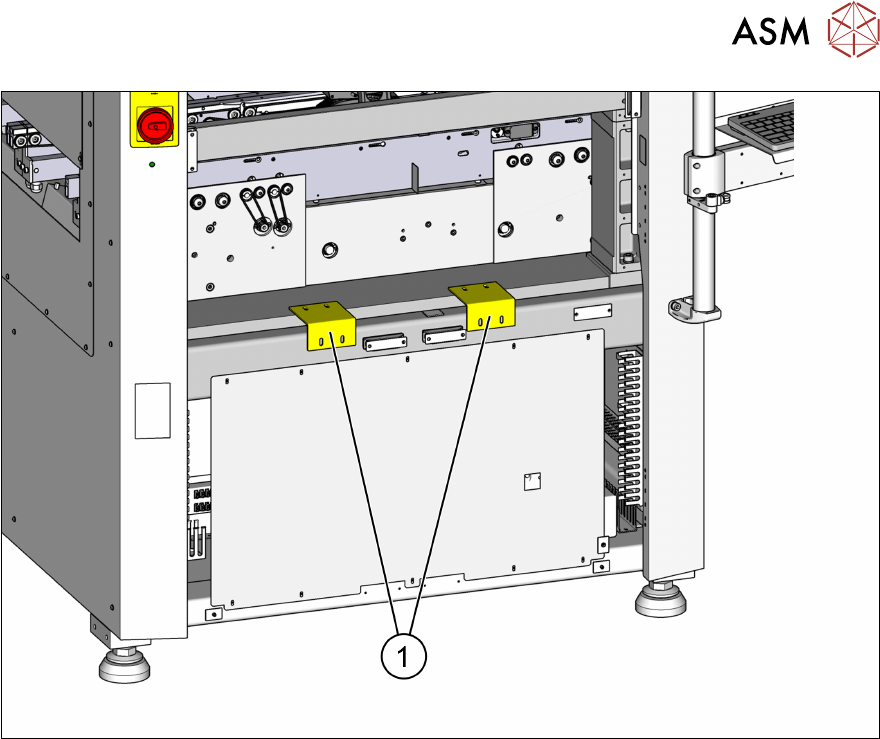 ASM

1