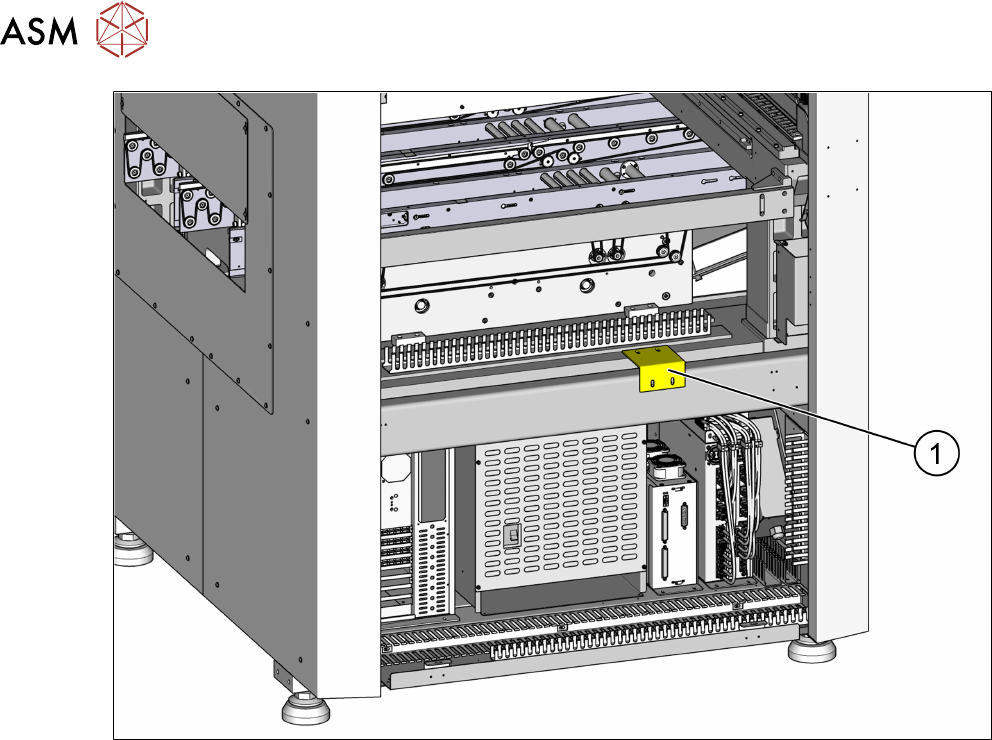 ASM

1