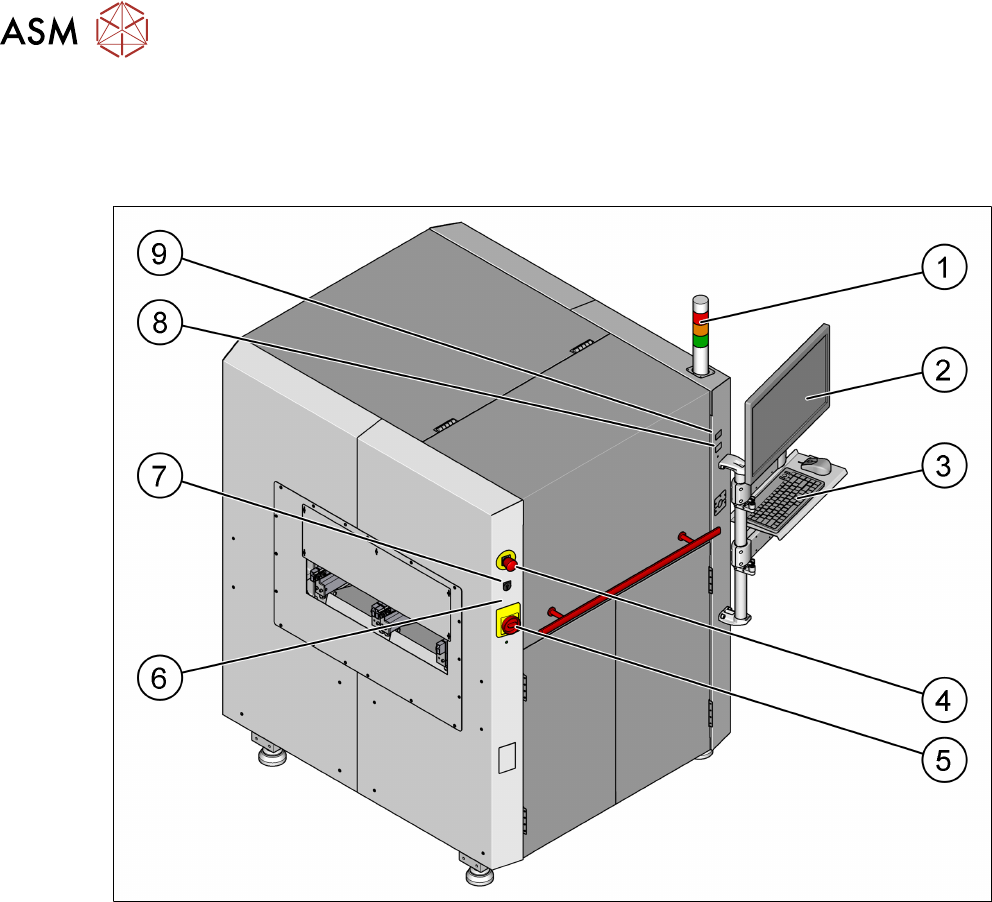 ASM

9
8
7
6
1
2
3
4
5