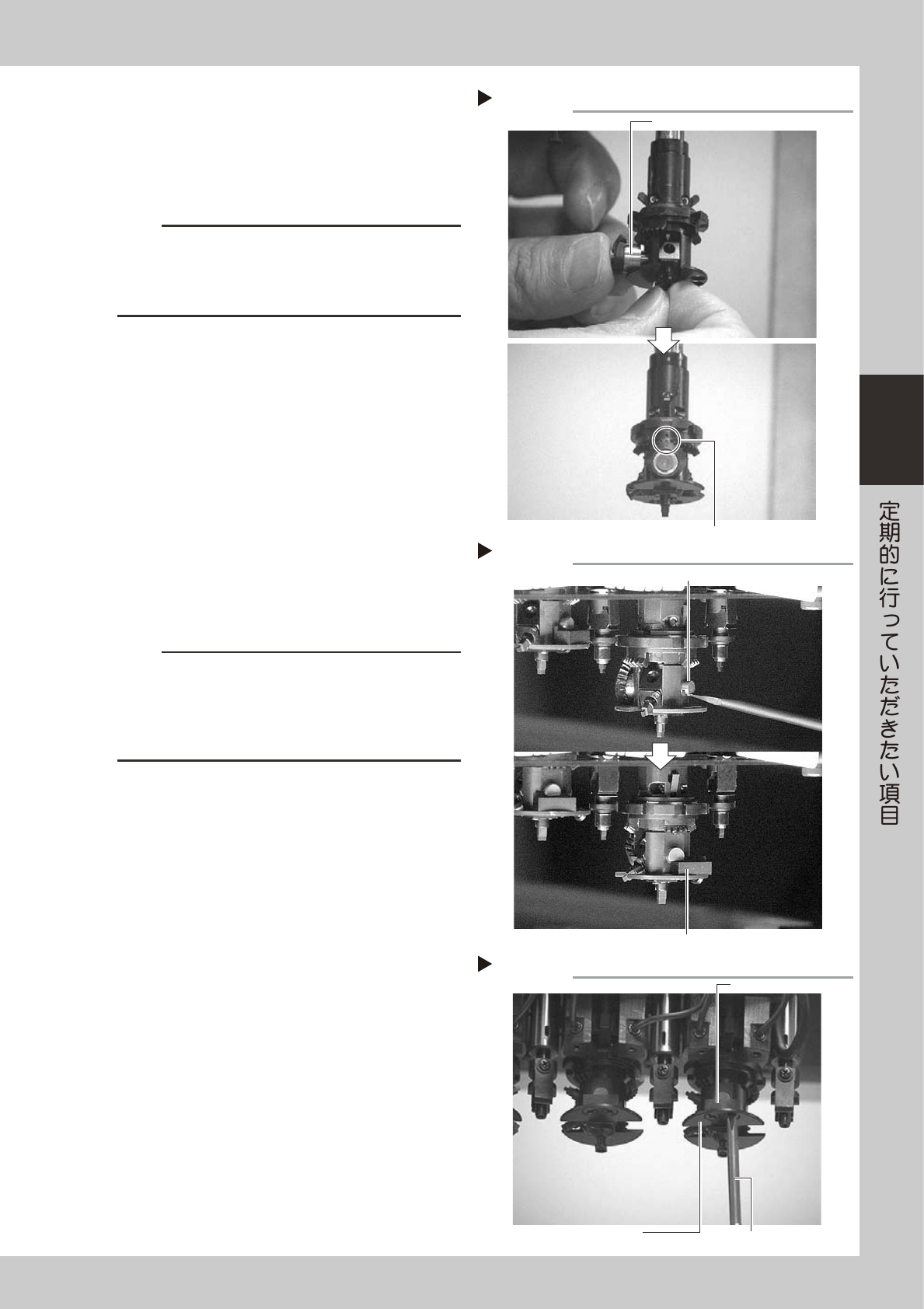 定期的に行っていただきたい項目