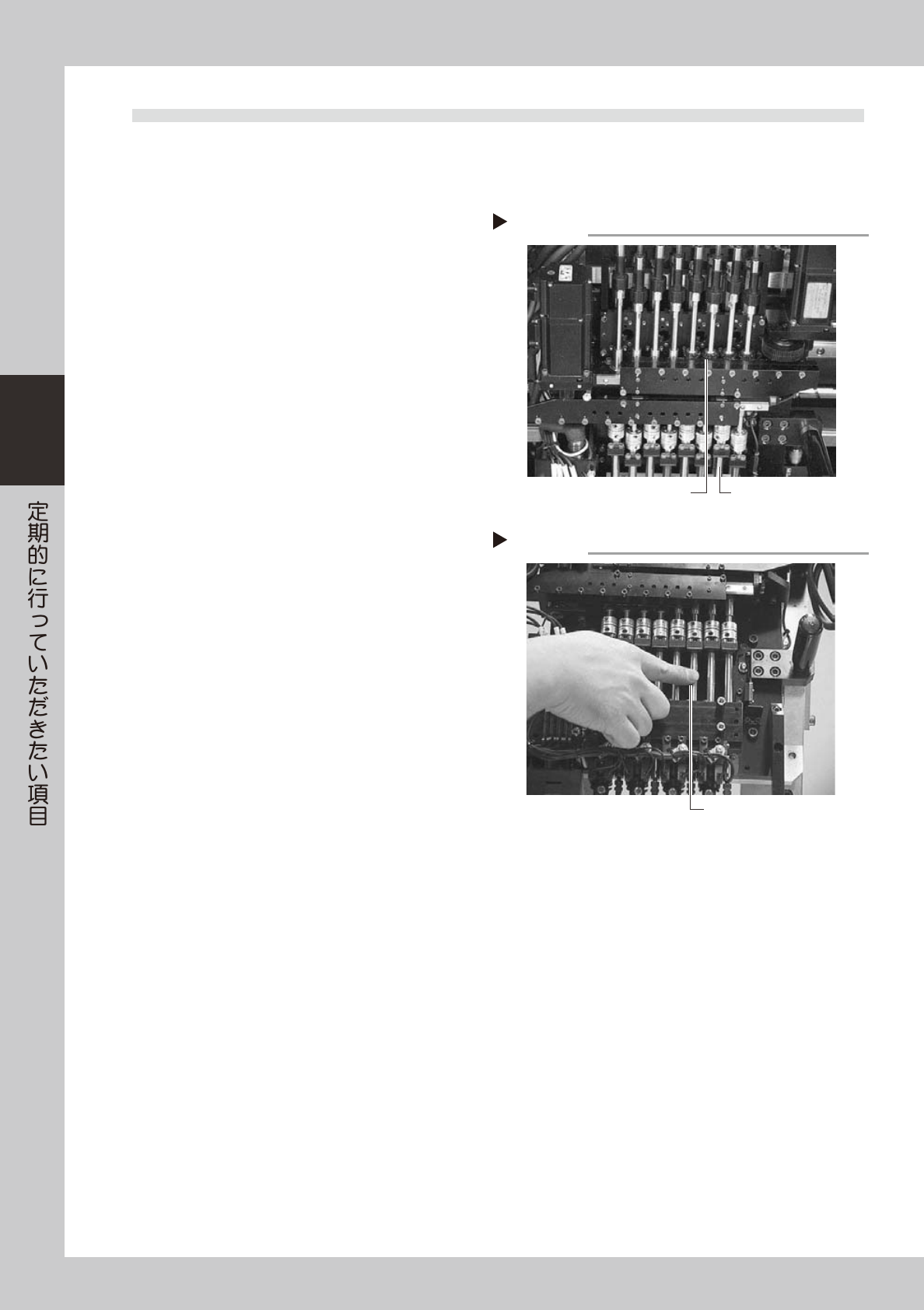 定期的に行っていただきたい項目