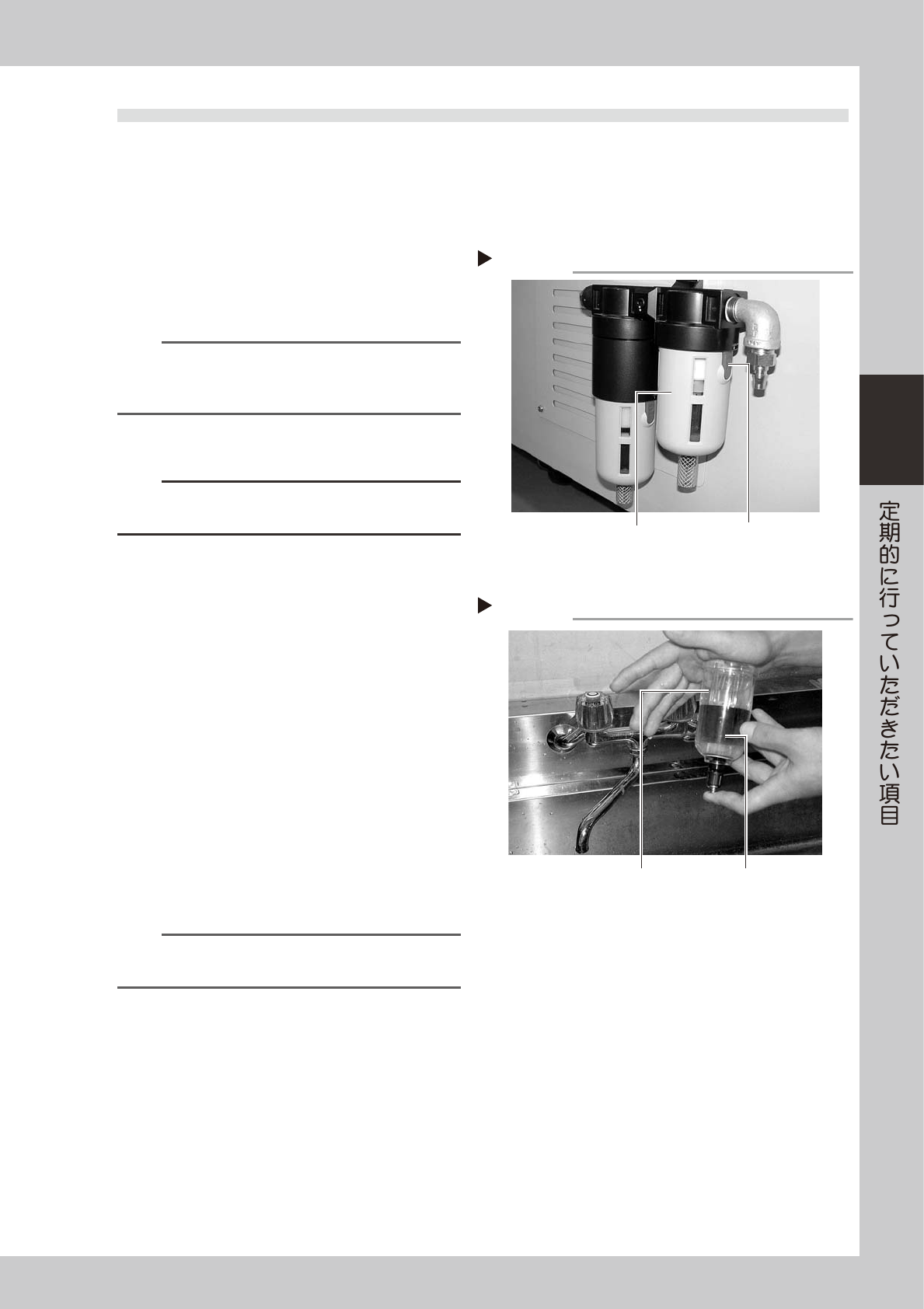 定期的に行っていただきたい項目