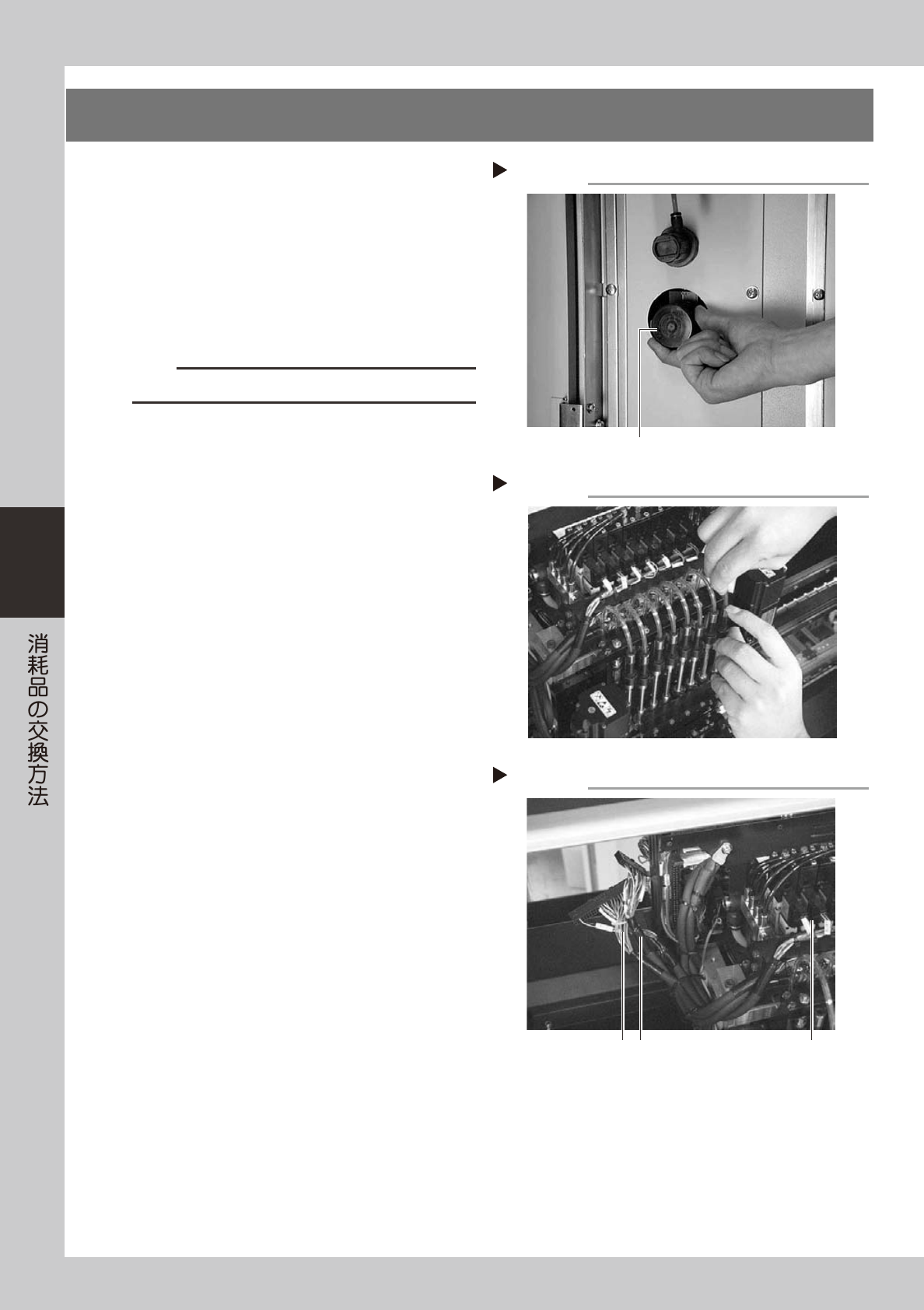 消耗品の交換方法