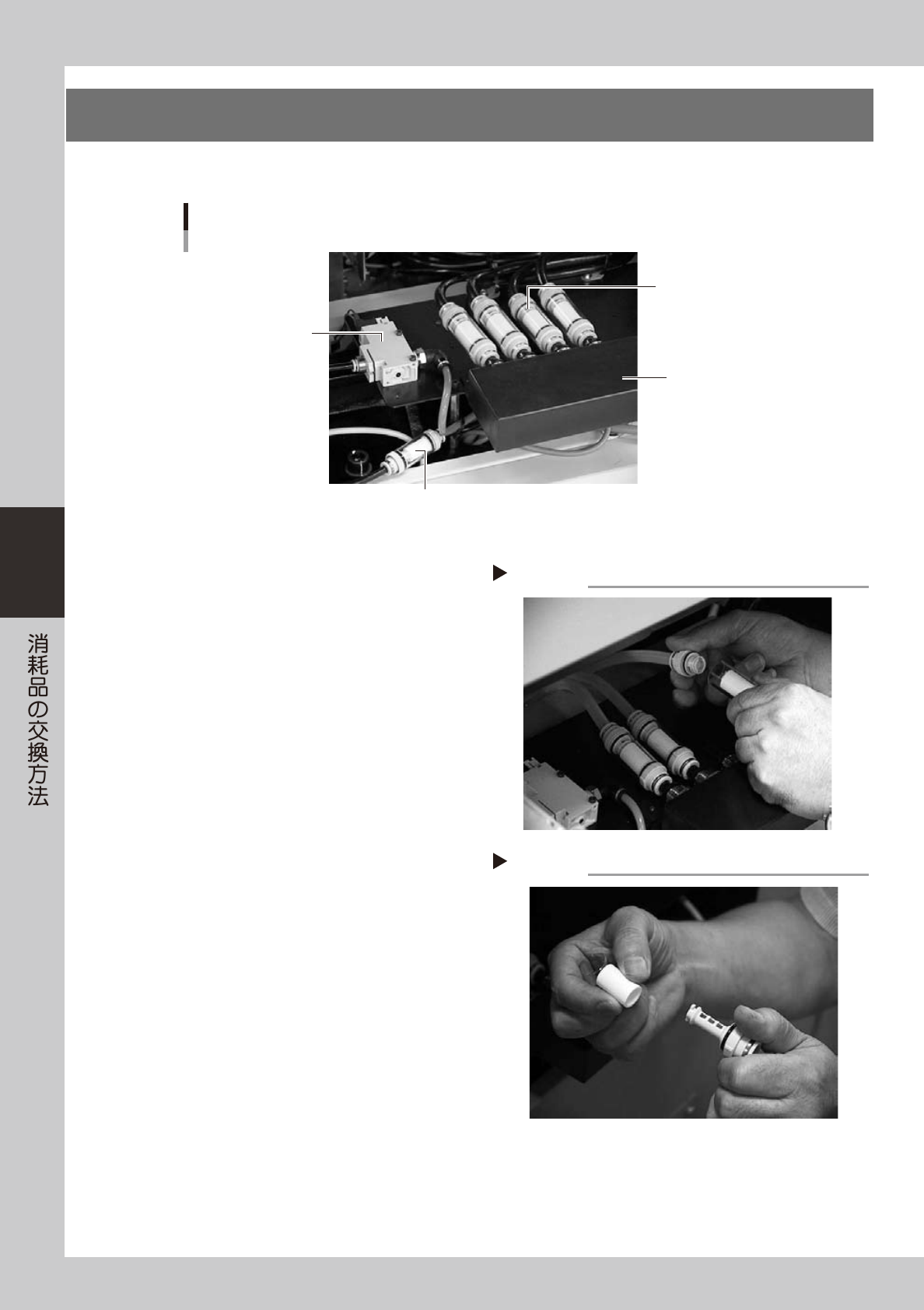 消耗品の交換方法