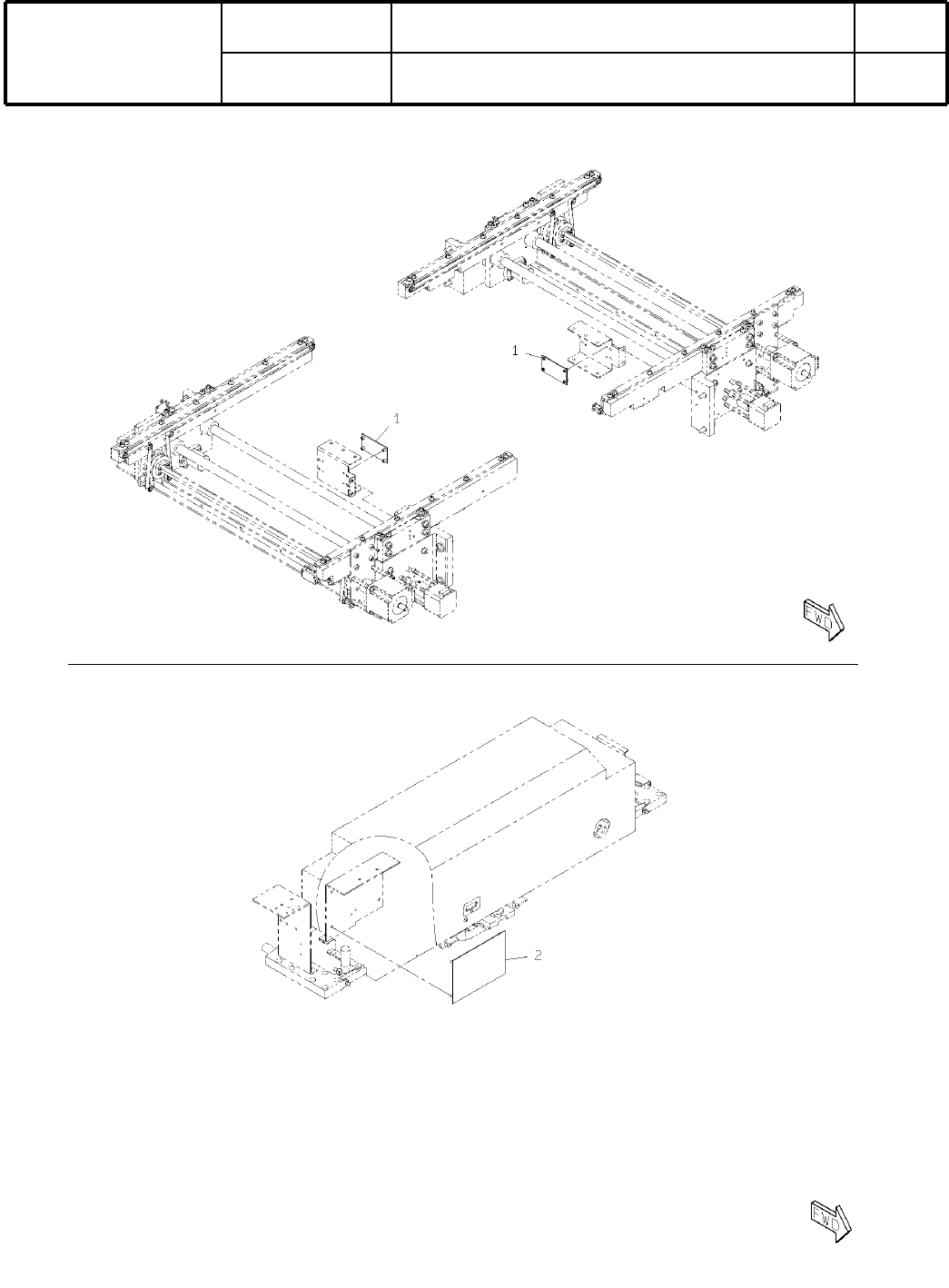 1

1

FWD

2

FWD