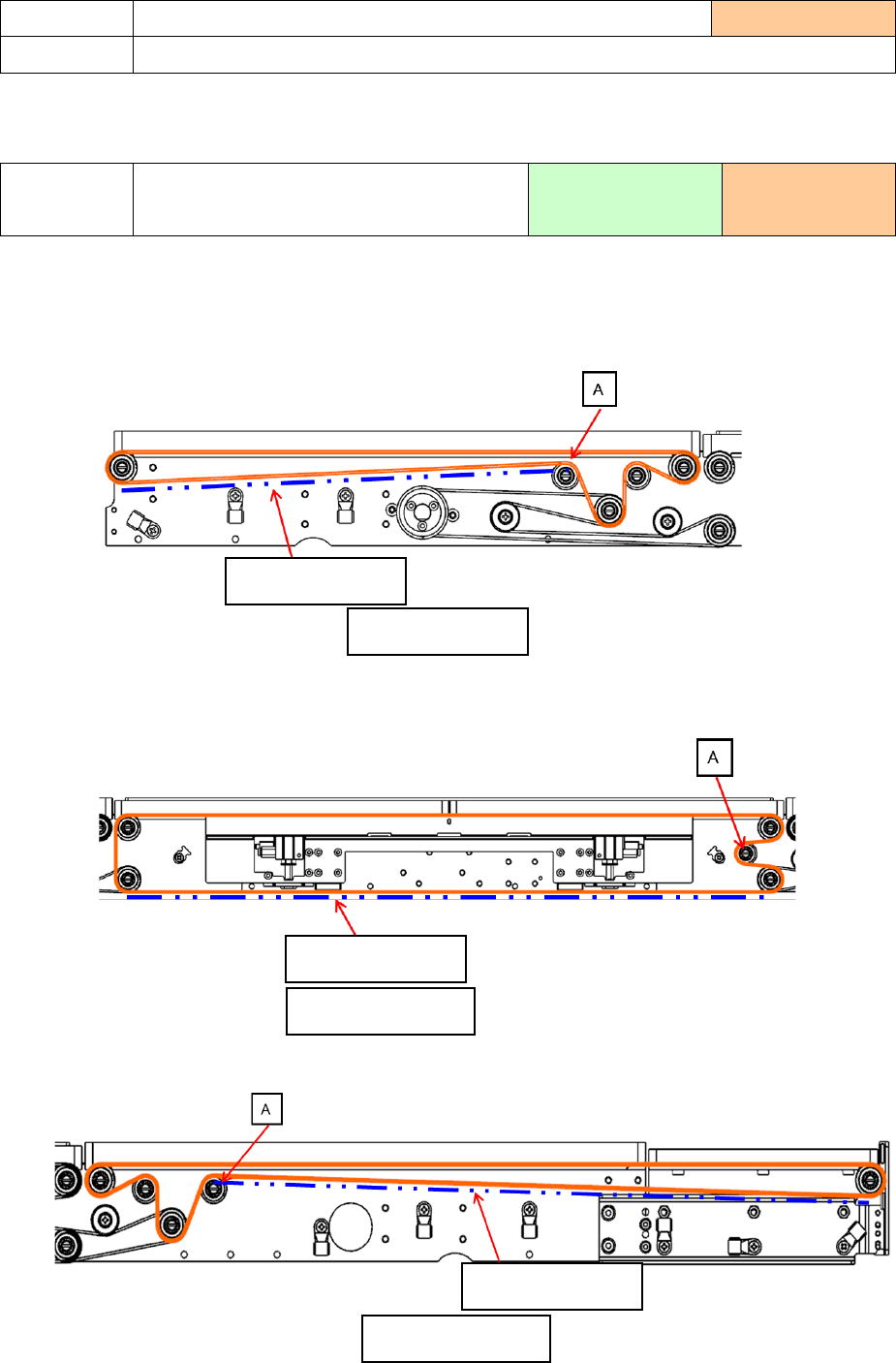 A

A

A