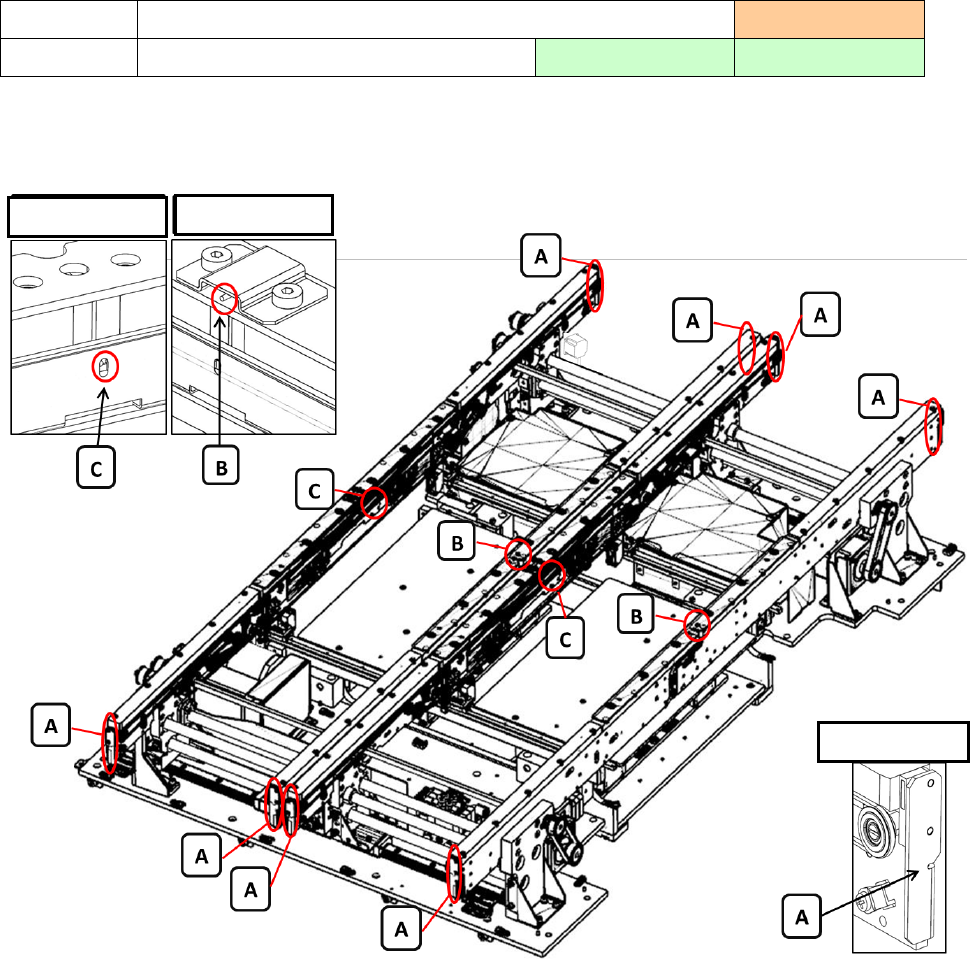 C

B

A

A

A

A

C

B

C

B

A

A

A

A

A