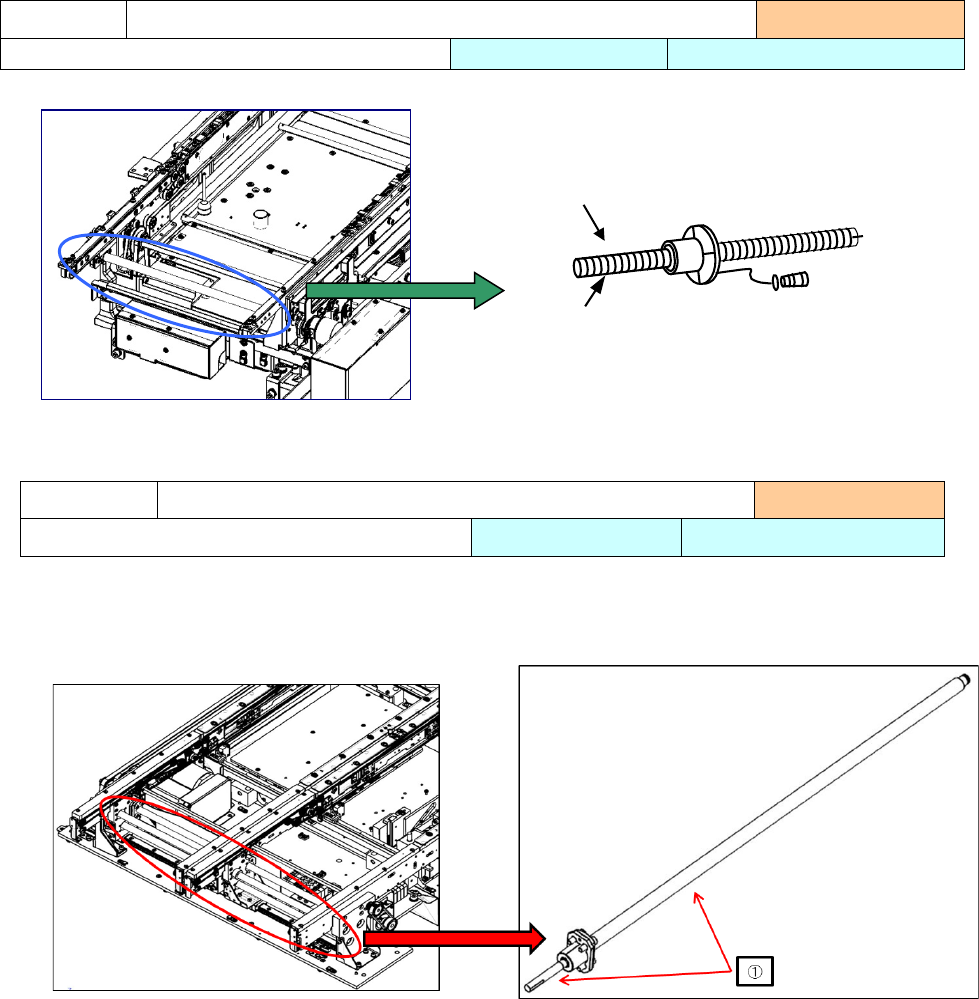 ①