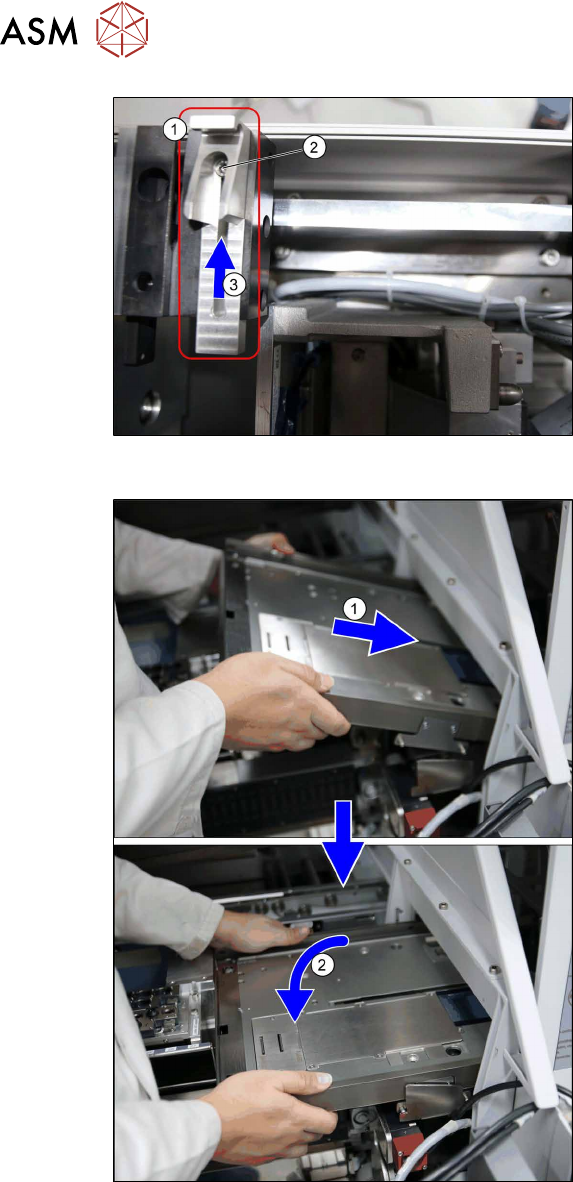 ASM

1
2
3

1

2