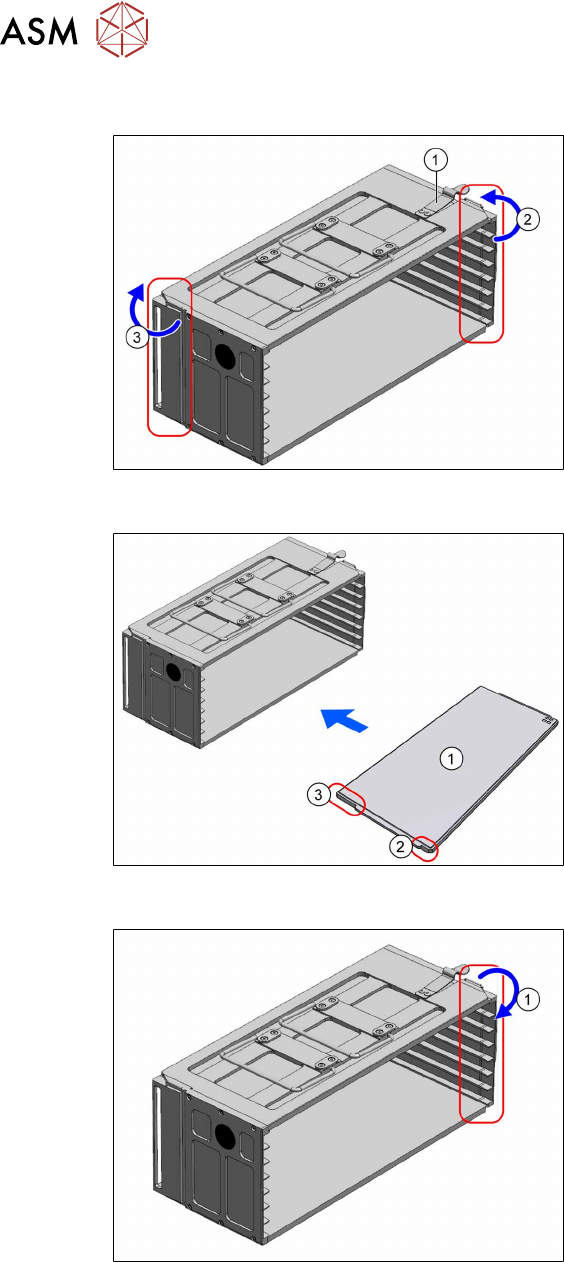 ASM

1
2
3

1
3
2

1