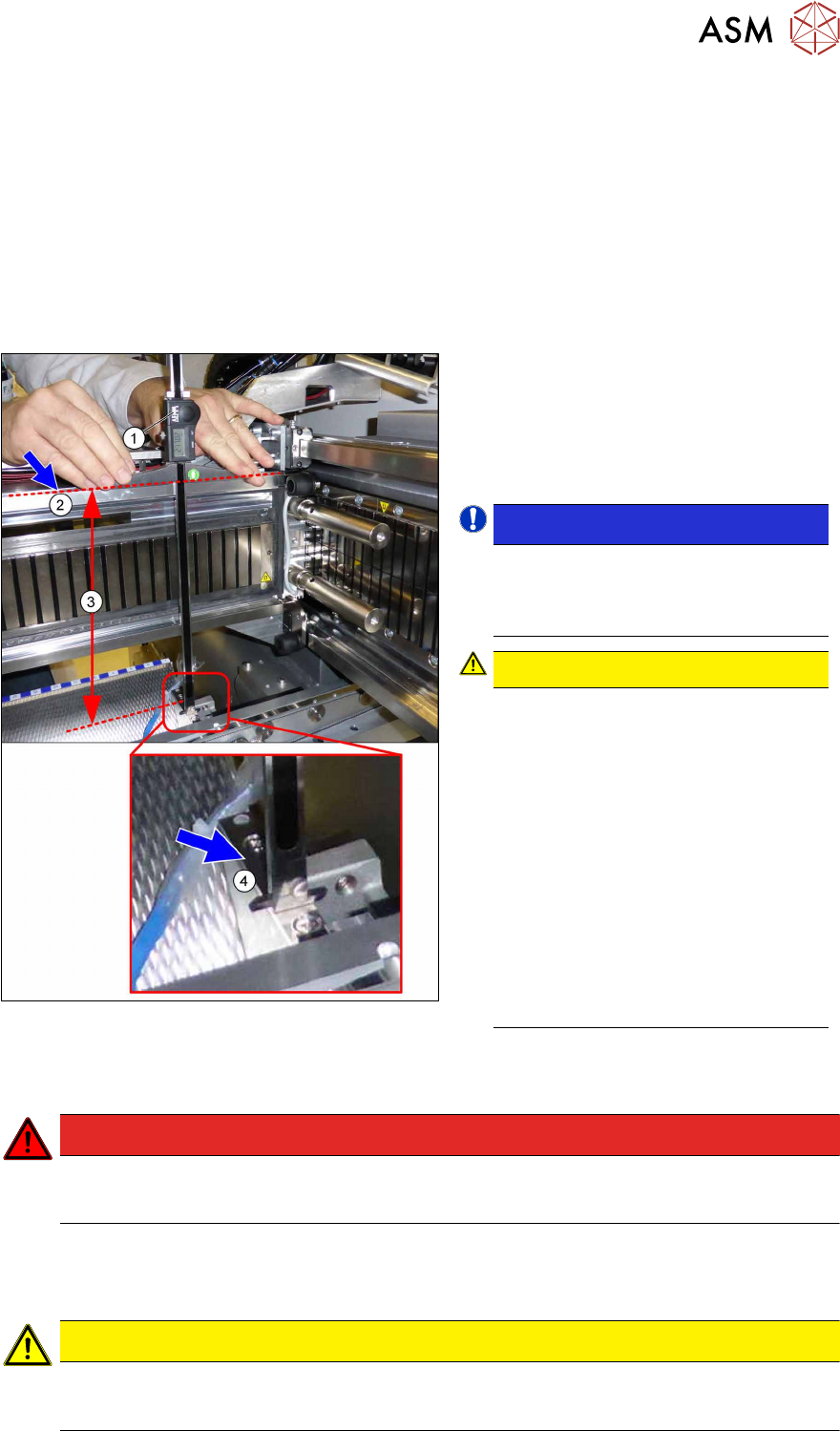 ASM

1

2

3

4