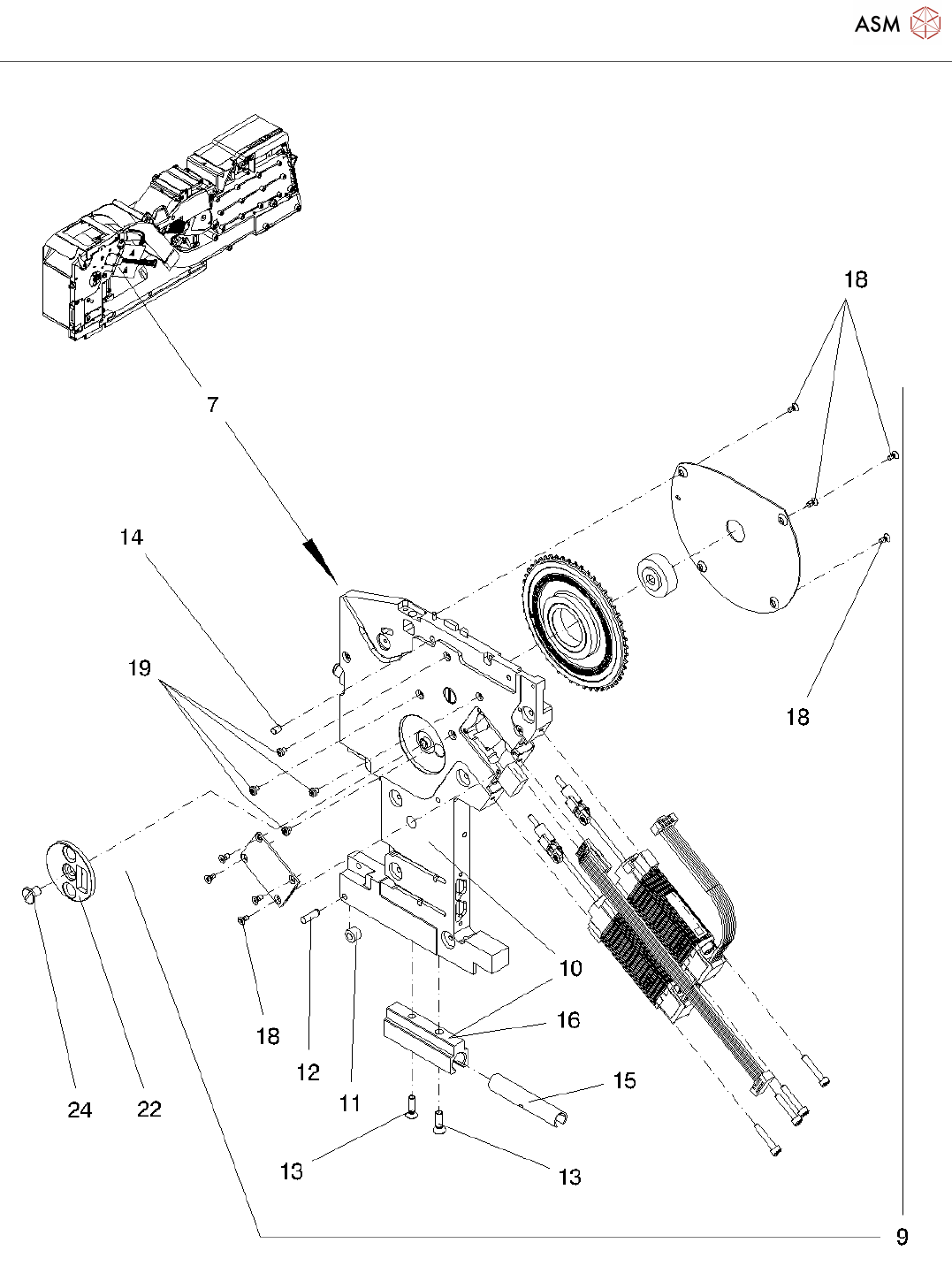 ASM

18

7

14

19

18

10

16

15

18

12

11

24

22

13

13

9