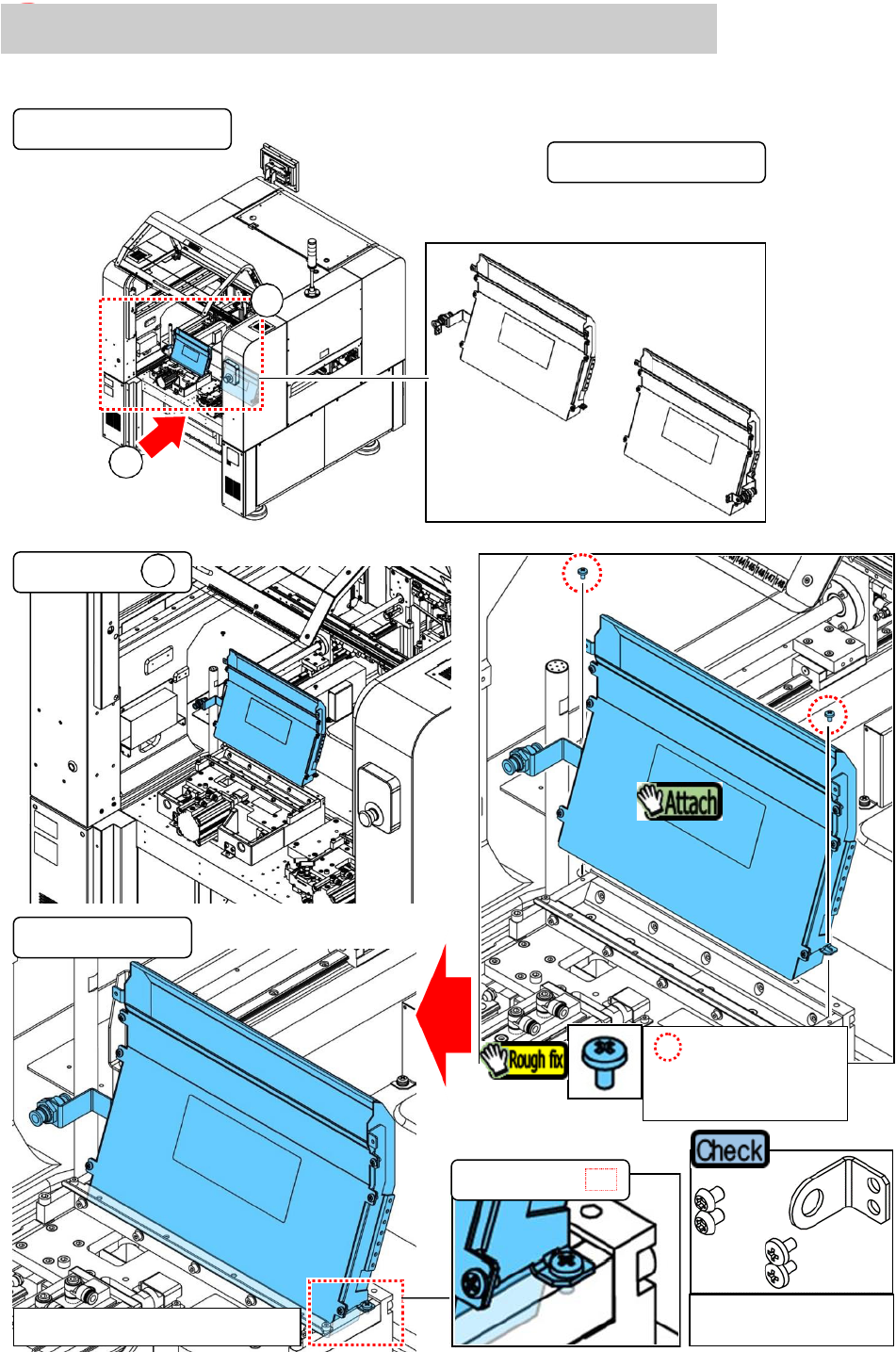 Attach

Rough fix

Check