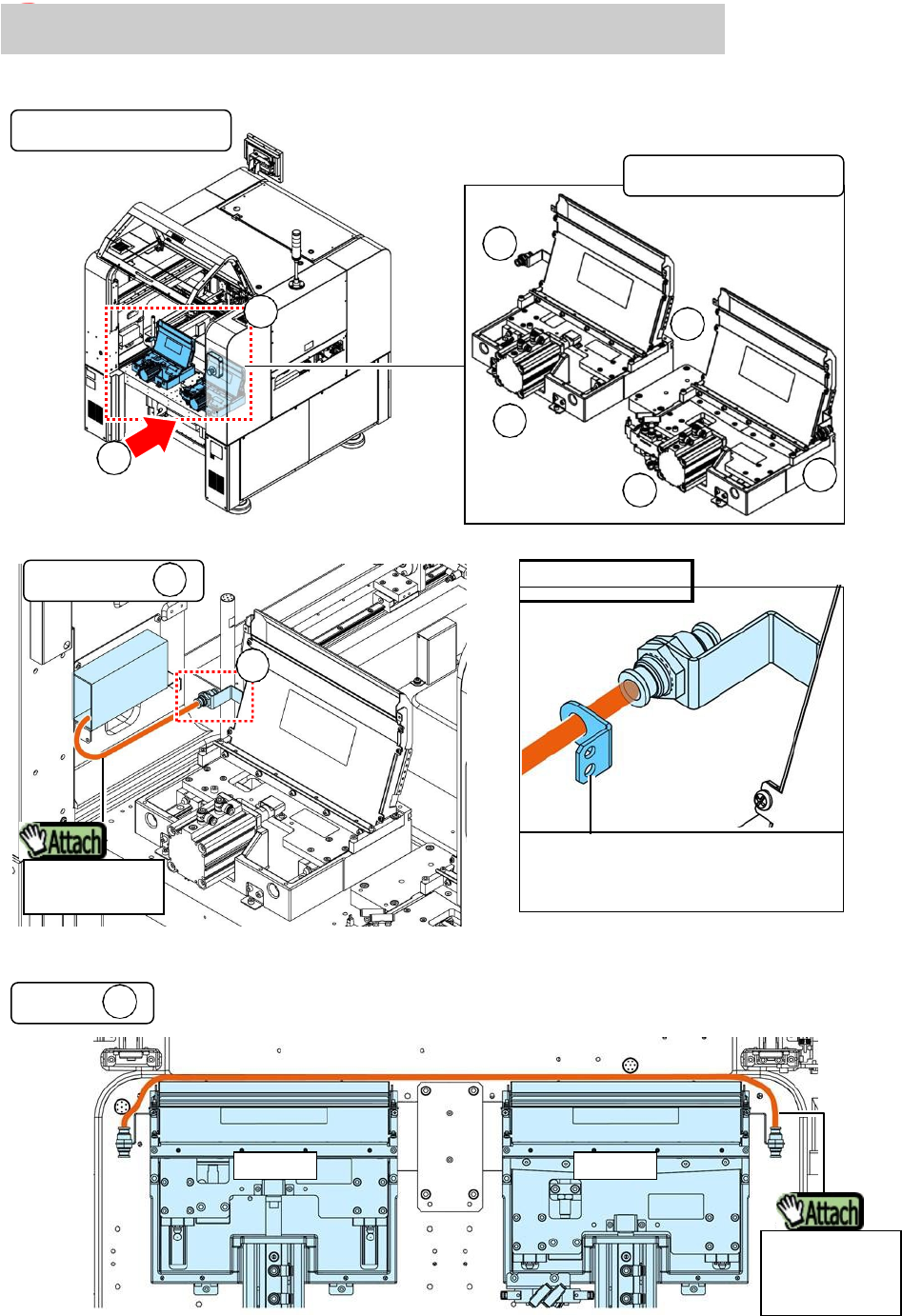 Attach

Attach