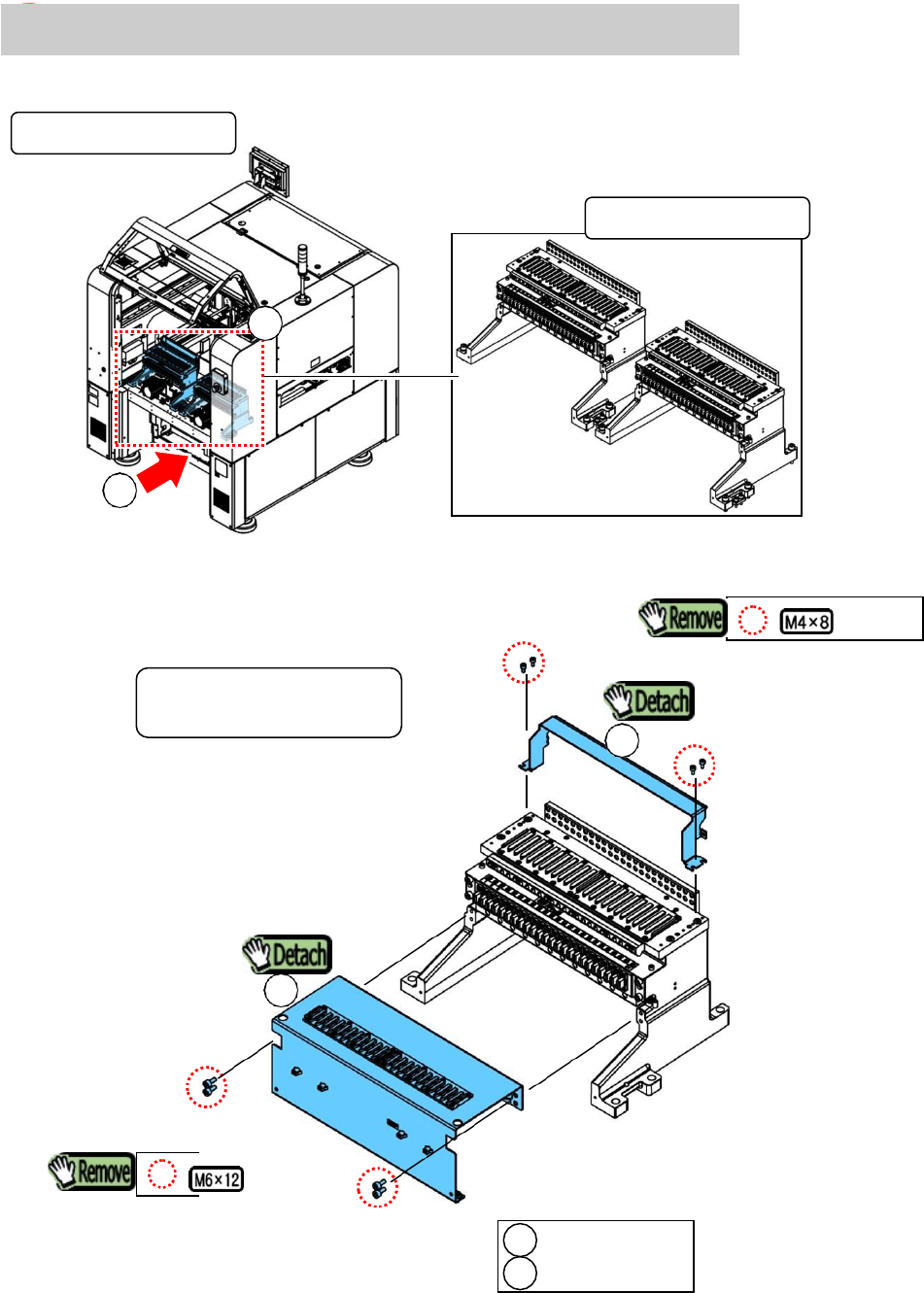 Remove

M4×8

Detach

Detach

Remove

M6×12