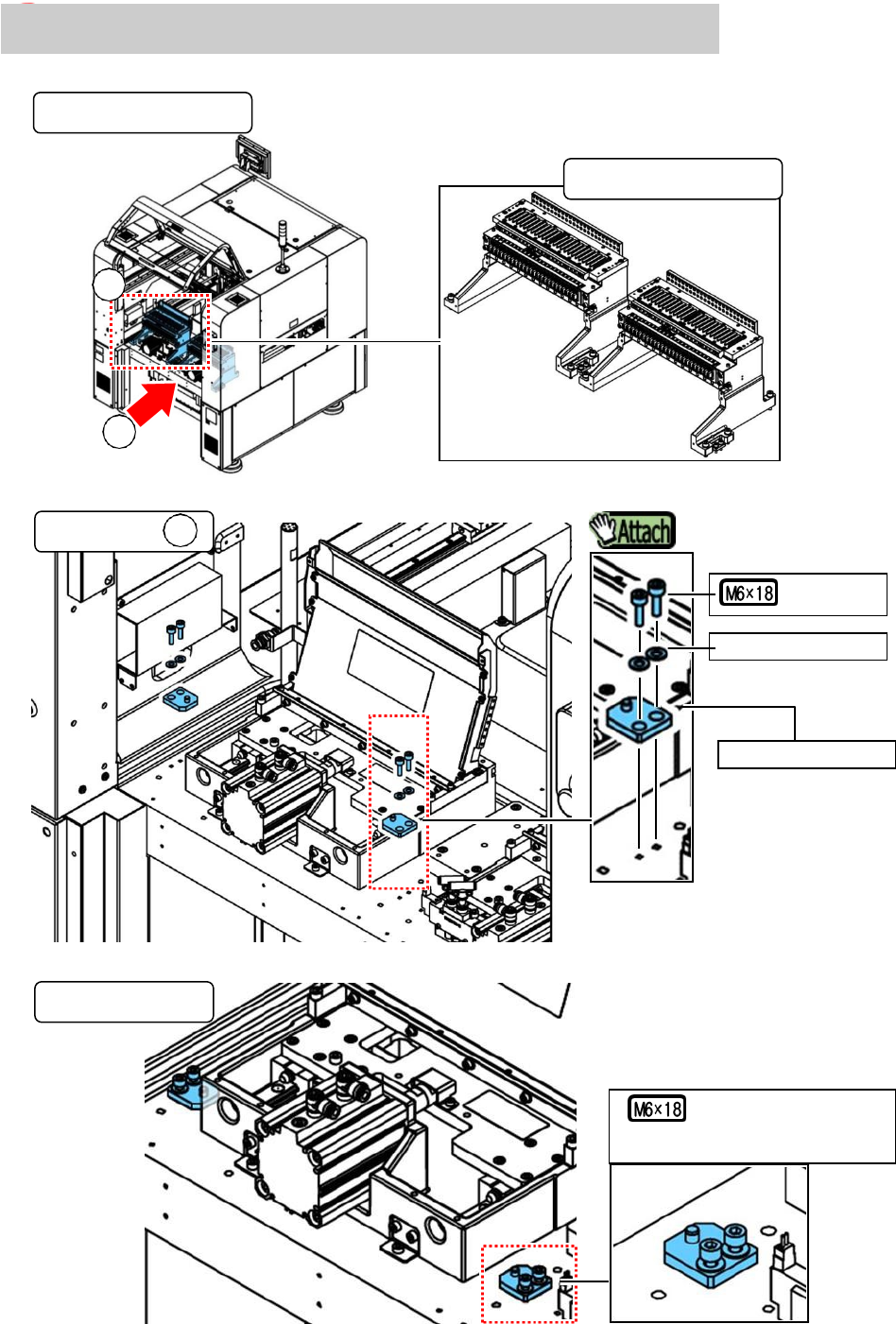 Attach

M6×18

M6×18