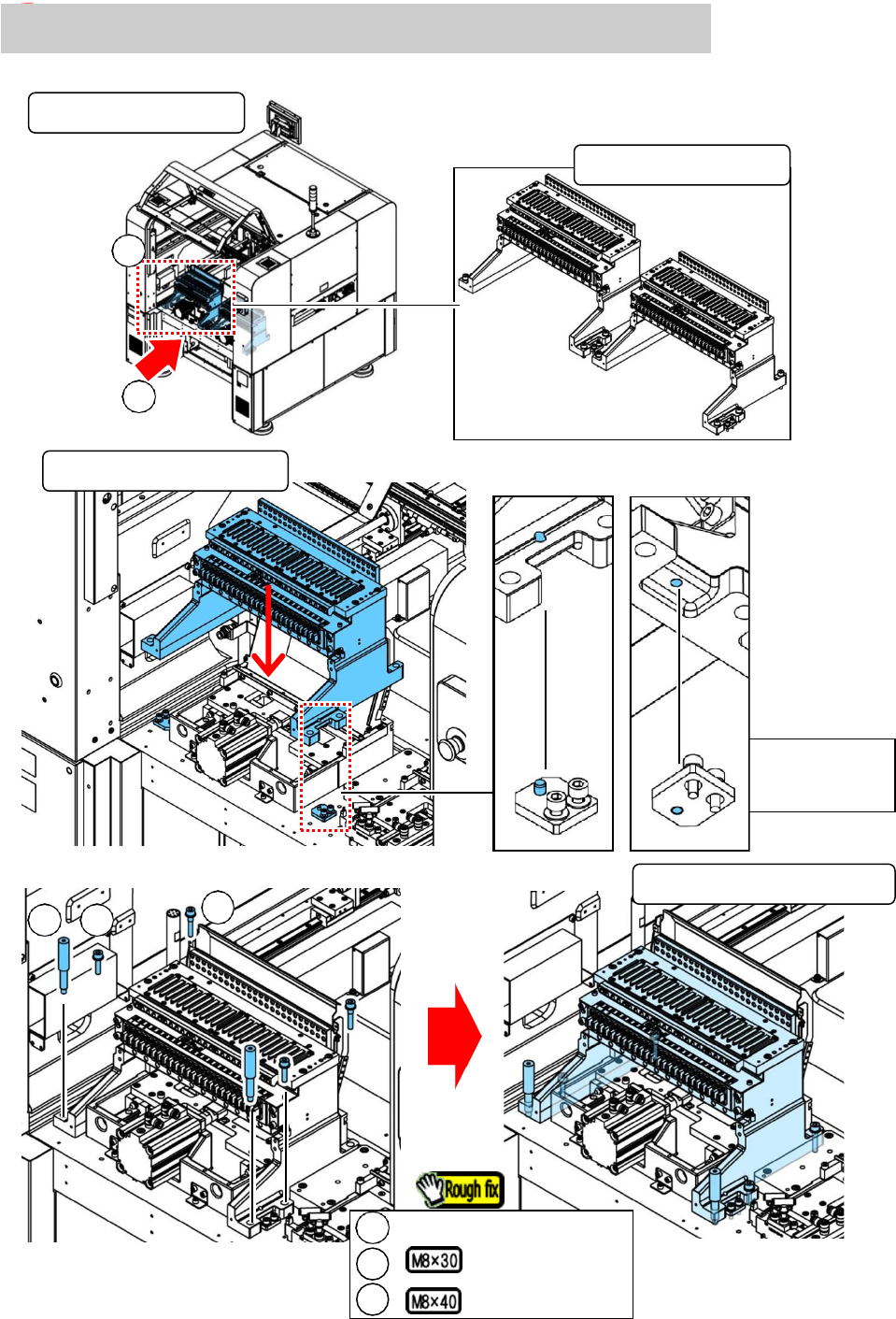 Rough fix

M8×30

M8×40