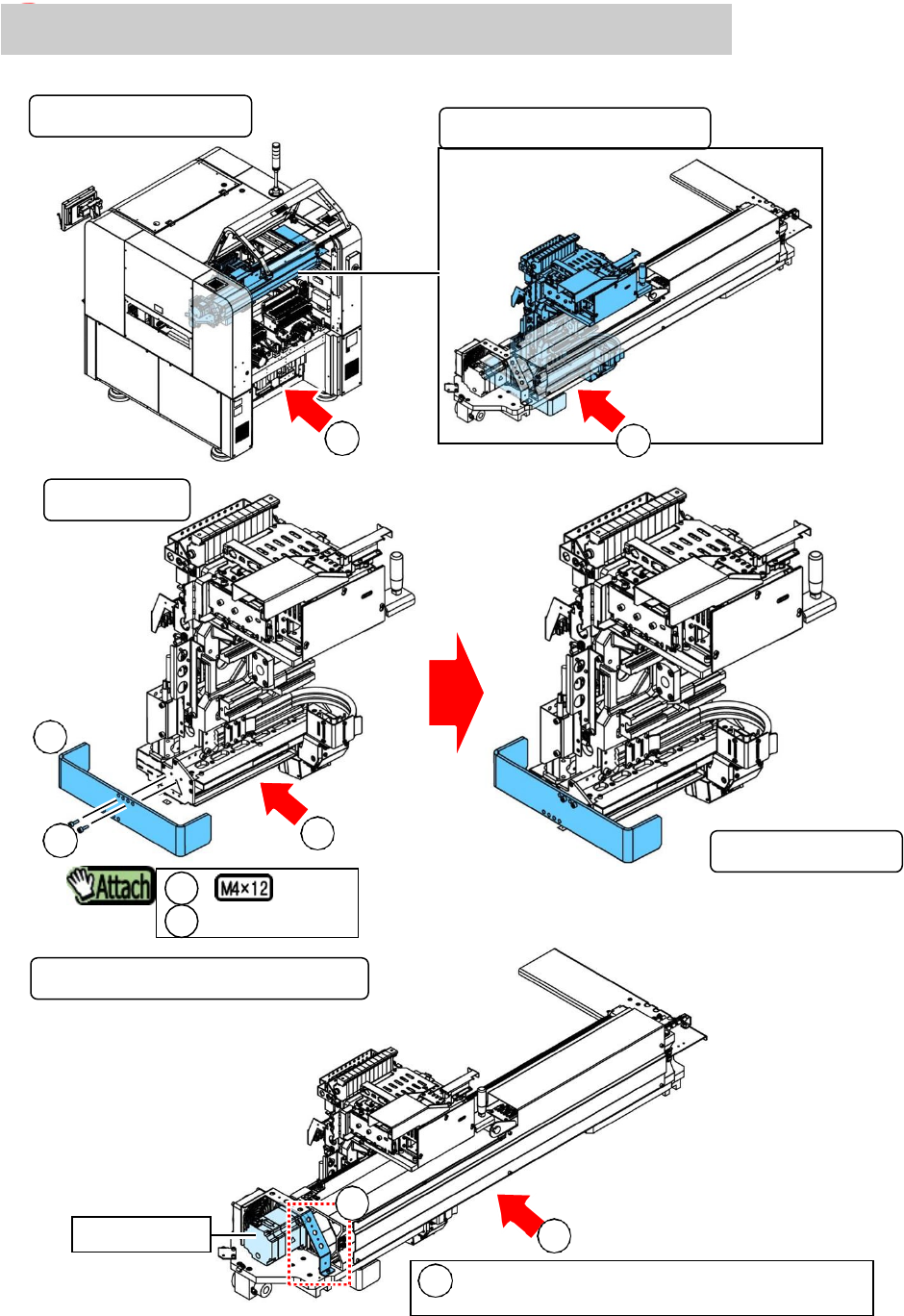 Attach

M4×12