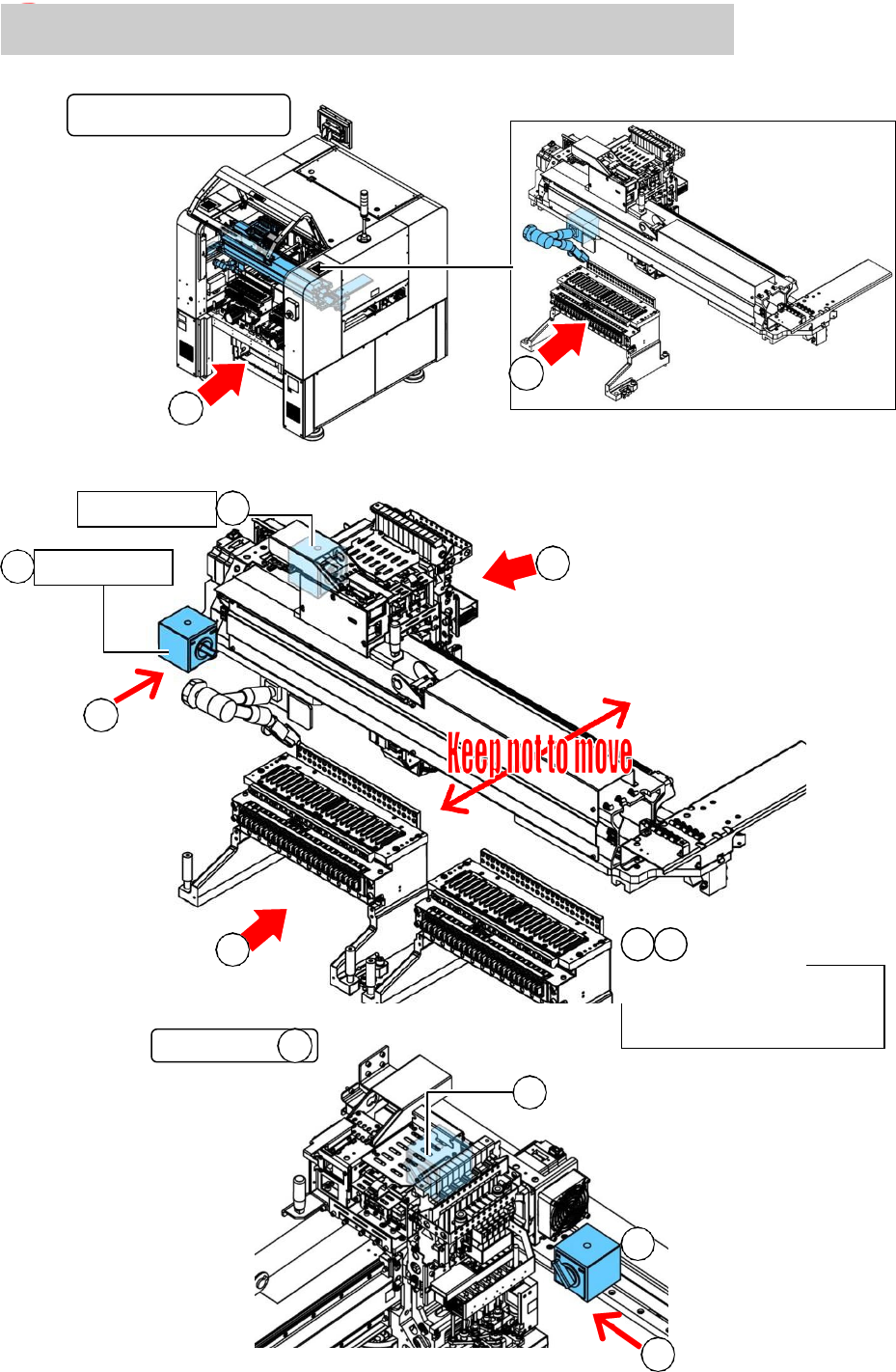 Keep not to move